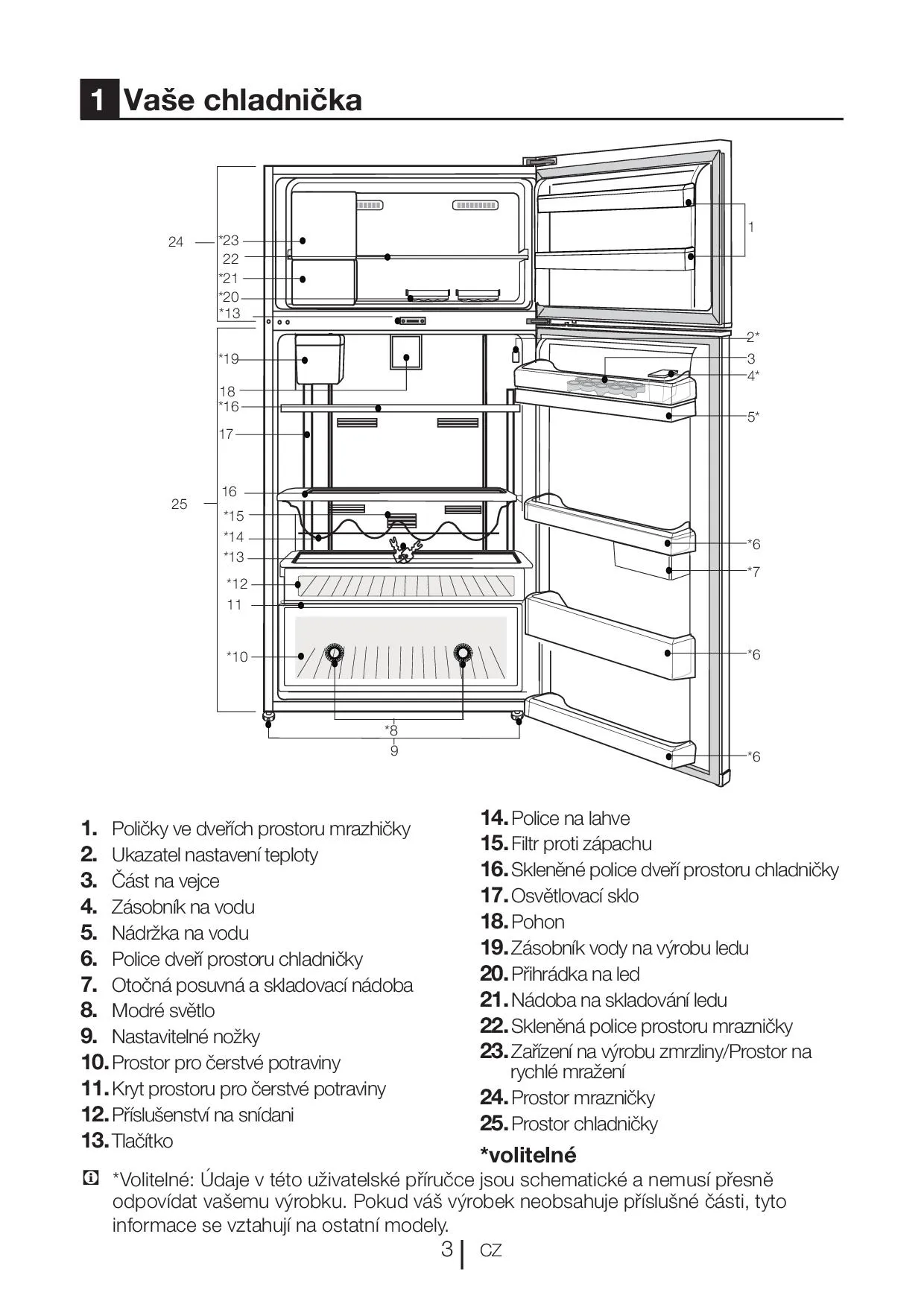 1 Vaše chladnička

24
*23
22
*21
*20
*13
*19
18
*16
17
25
16
*15
*14
*13
*12
11
*10
*8
9
1
2*
3
4*
5*
*6
*7
*6
*6

1. Poličky ve dveřích prostoru mrazhičky
2. Ukazatel nastavení teploty
3. Část na vejce
4. Zásobník na vodu
5. Nádržka na vodu
6. Police dveří prostoru chladničky
7. Otočná posuvná a skladovací nádoba
8. Modré světlo
9. Nastavitelné nožky
10. Prostor pro čerstvé potraviny
11. Kryt prostoru pro čerstvé potraviny
12. Příslušenství na snídani
13. Tlačítko
14. Police na lahve
15. Filtr proti zápachu
16. Skleněné police dveří prostoru chladničky
17. Osvětlovací sklo
18. Pohon
19. Zásobník vody na výrobu ledu
20. Přihrádka na led
21. Nádoba na skladování ledu
22. Skleněná police prostoru mrazničky
23. Zařízení na výrobu zmrzliny/Prostor na rychlé mražení
24. Prostor mrazničky
25. Prostor chladničky

*volitelné

*Volitelné: Údaje v této uživatelské příručce jsou schematické a nemusí přesně odpovídat vašemu výrobku. Pokud váš výrobek neobsahuje příslušné části, tyto informace se vztahují na ostatní modely.

3 CZ