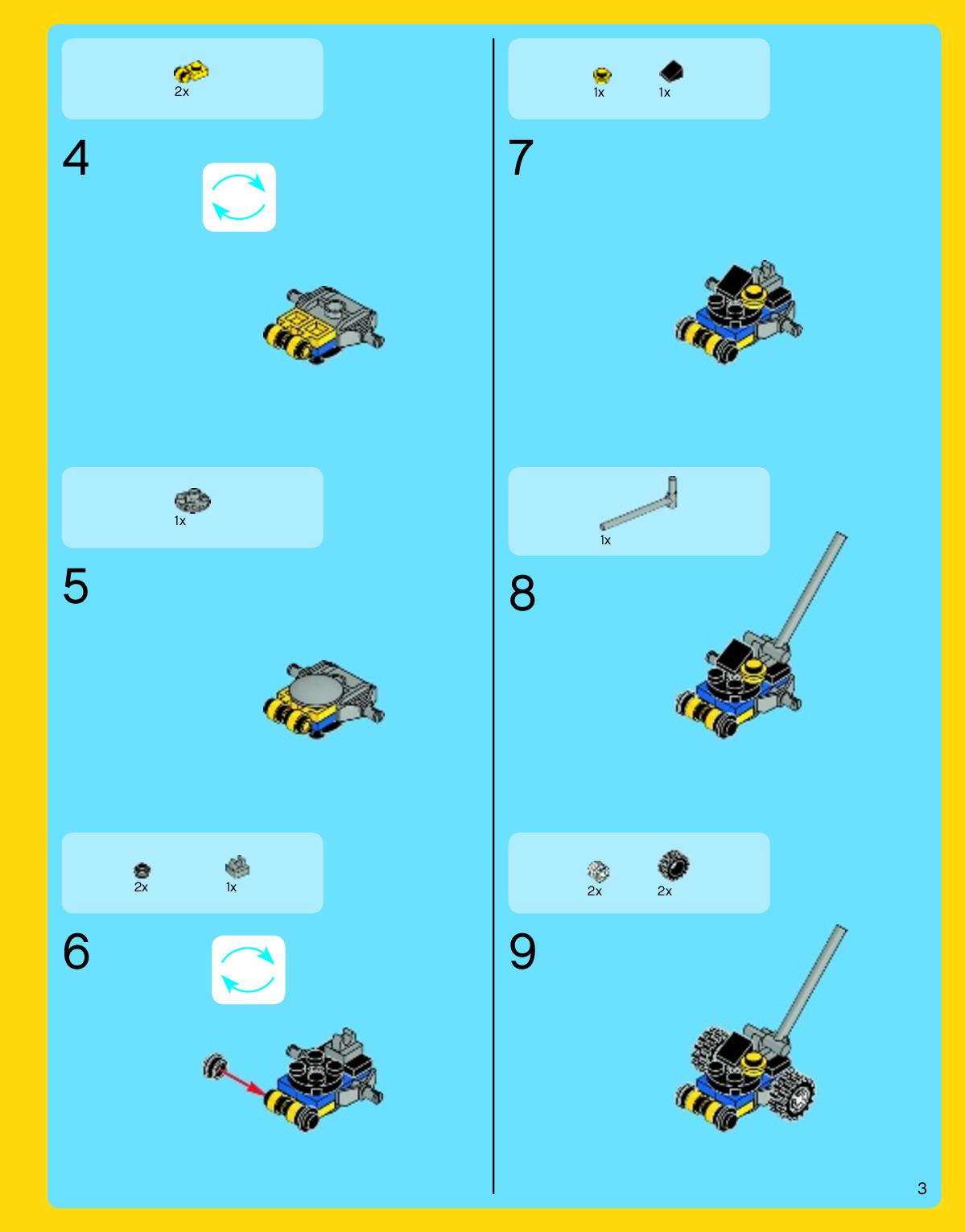 2x

4

1x

5

2x 1x

6

1x 1x

7

1x

8

2x 2x

9

3