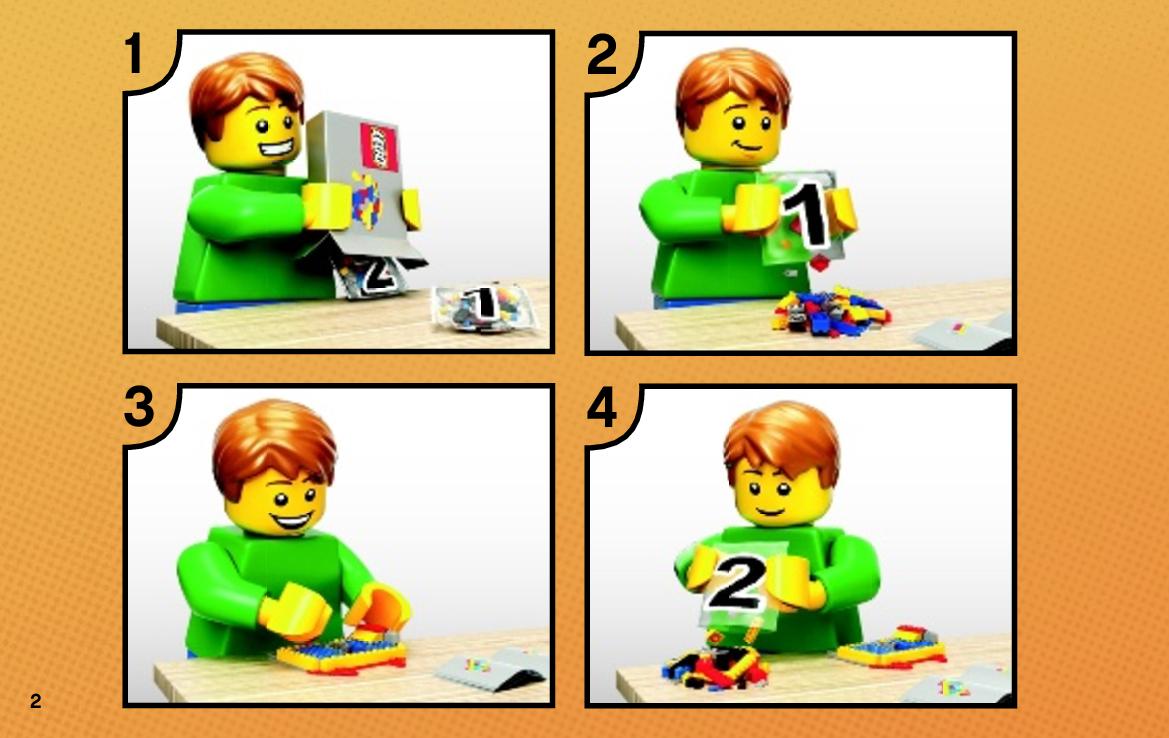 1

LEGO

2

1

2

1

3

4

2

2