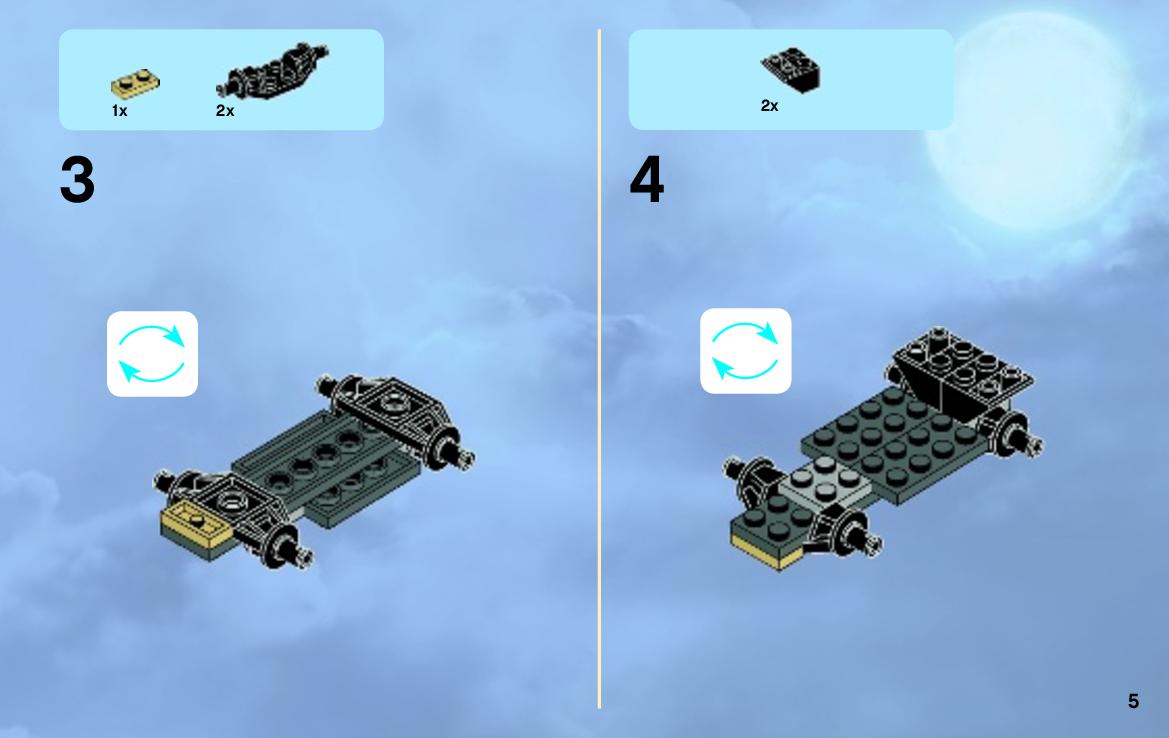 1x 2x

3

2x

4

5