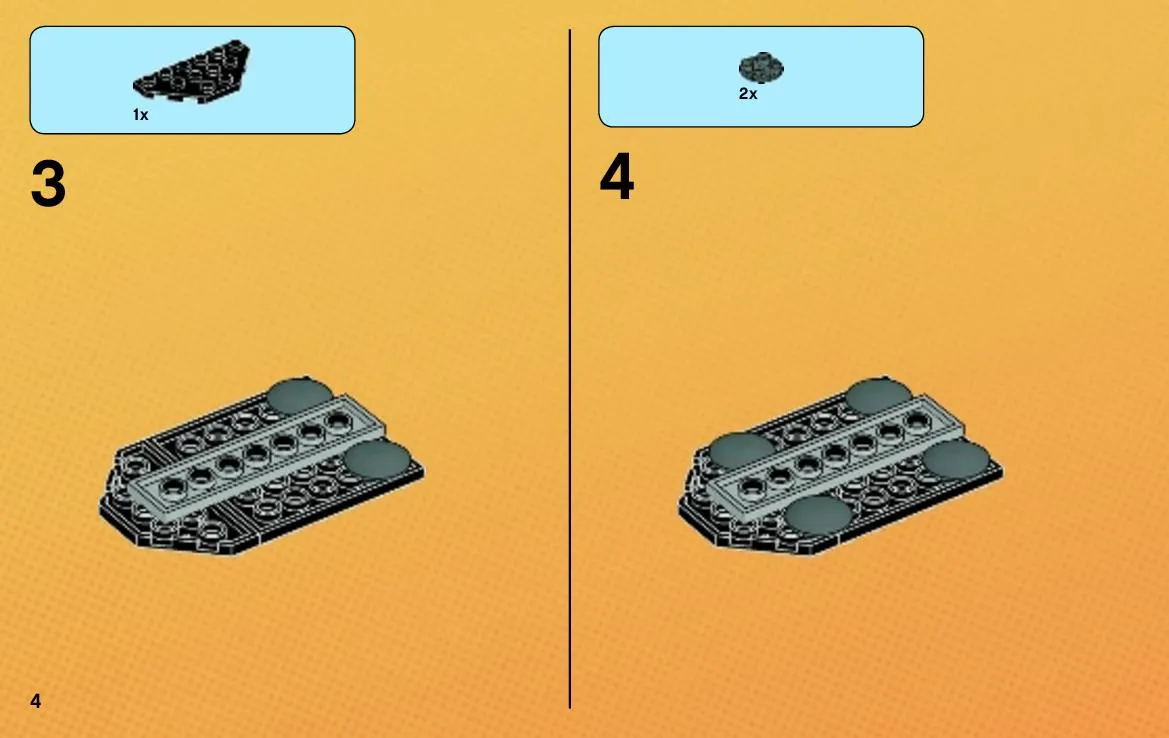 1x

3

2x

4

4