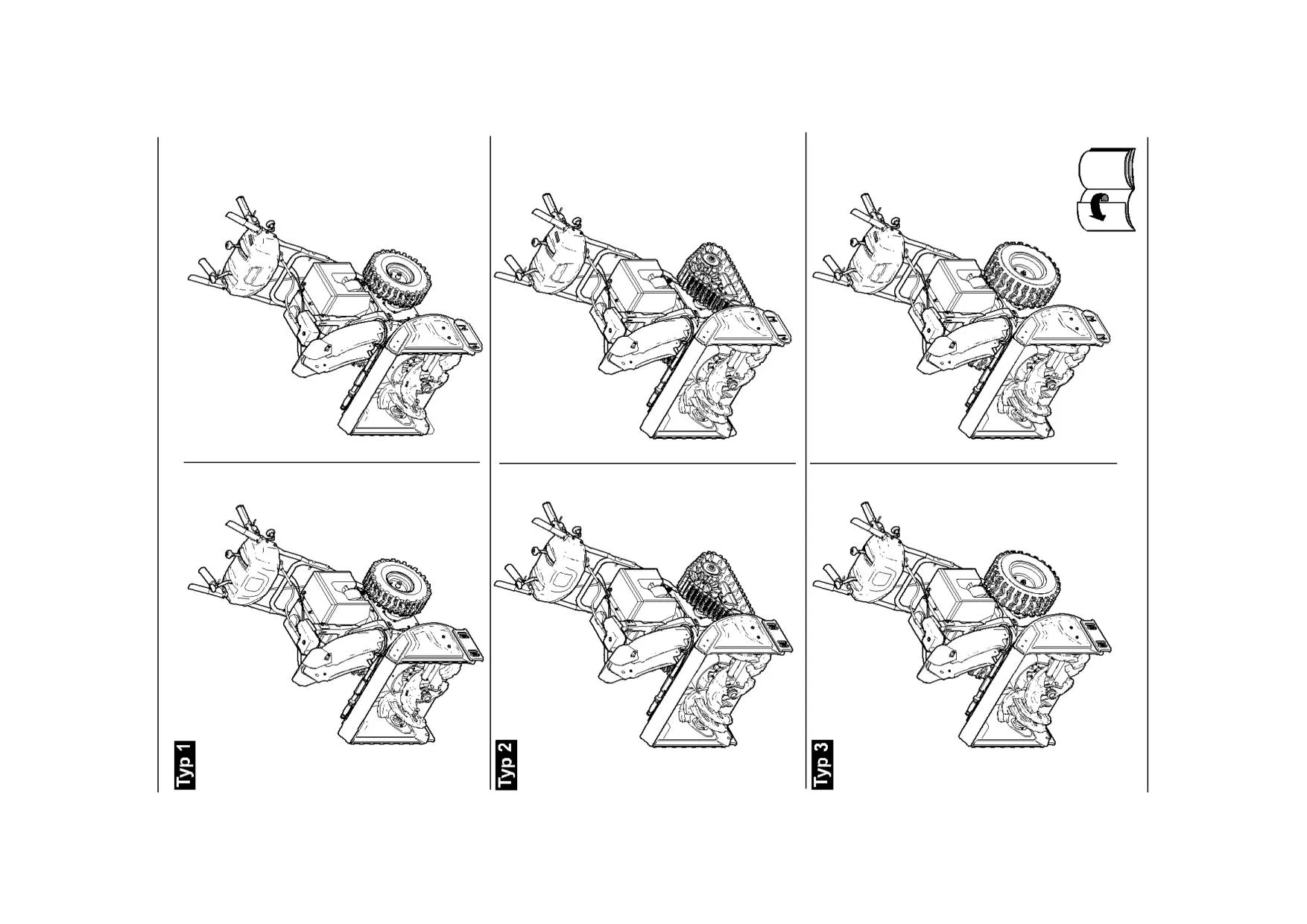 Typ 1

Typ 2

Typ 3