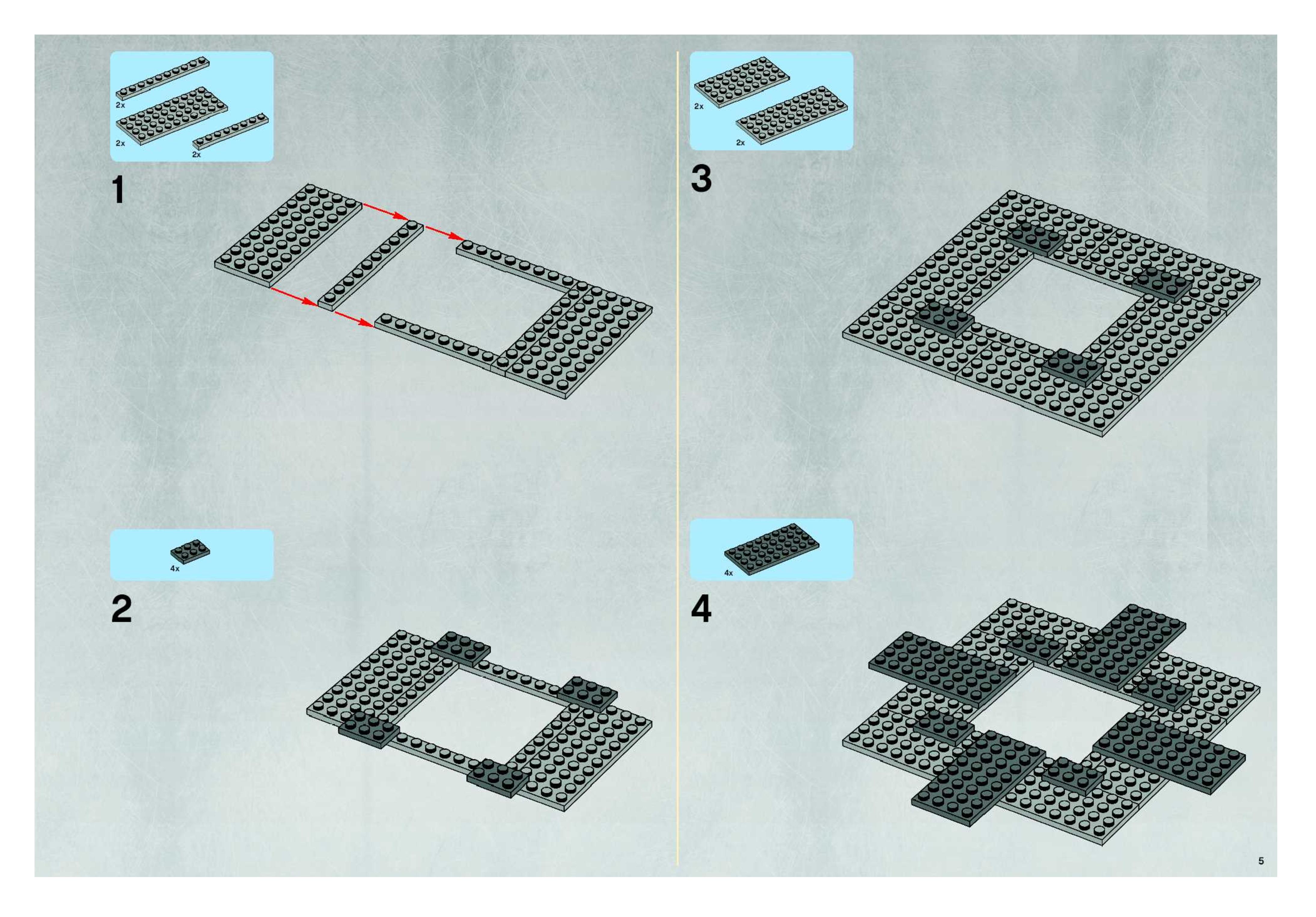 2x
2x
2x
1

4x
2

2x
2x
3

4x
4

5