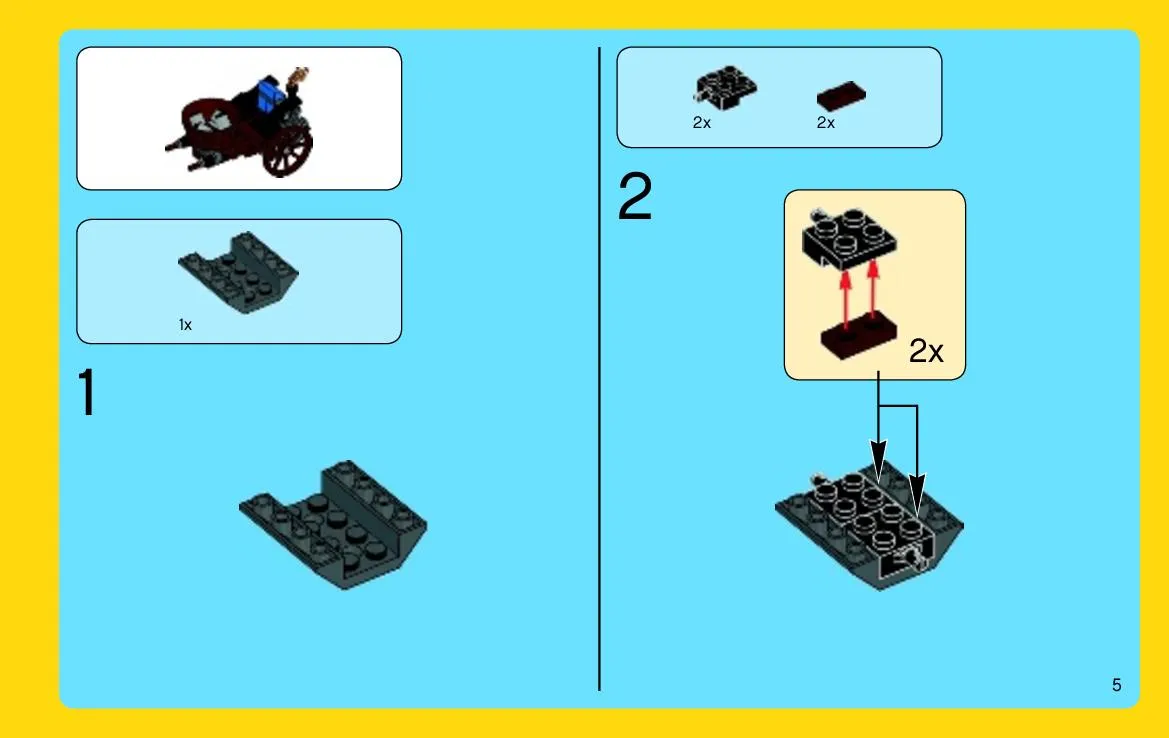 1x

1

2x 2x

2

2x

5