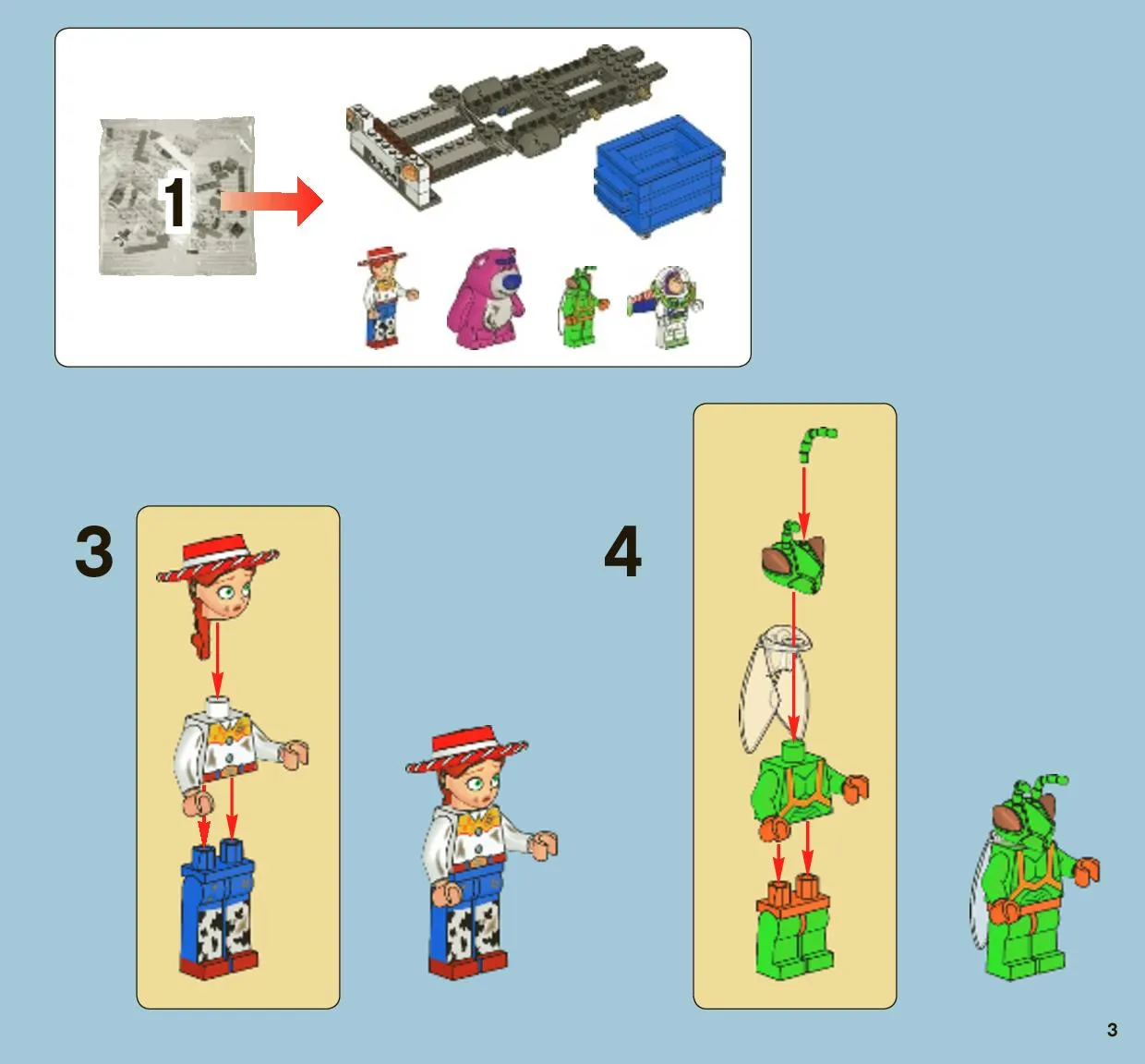 1

3

4

3