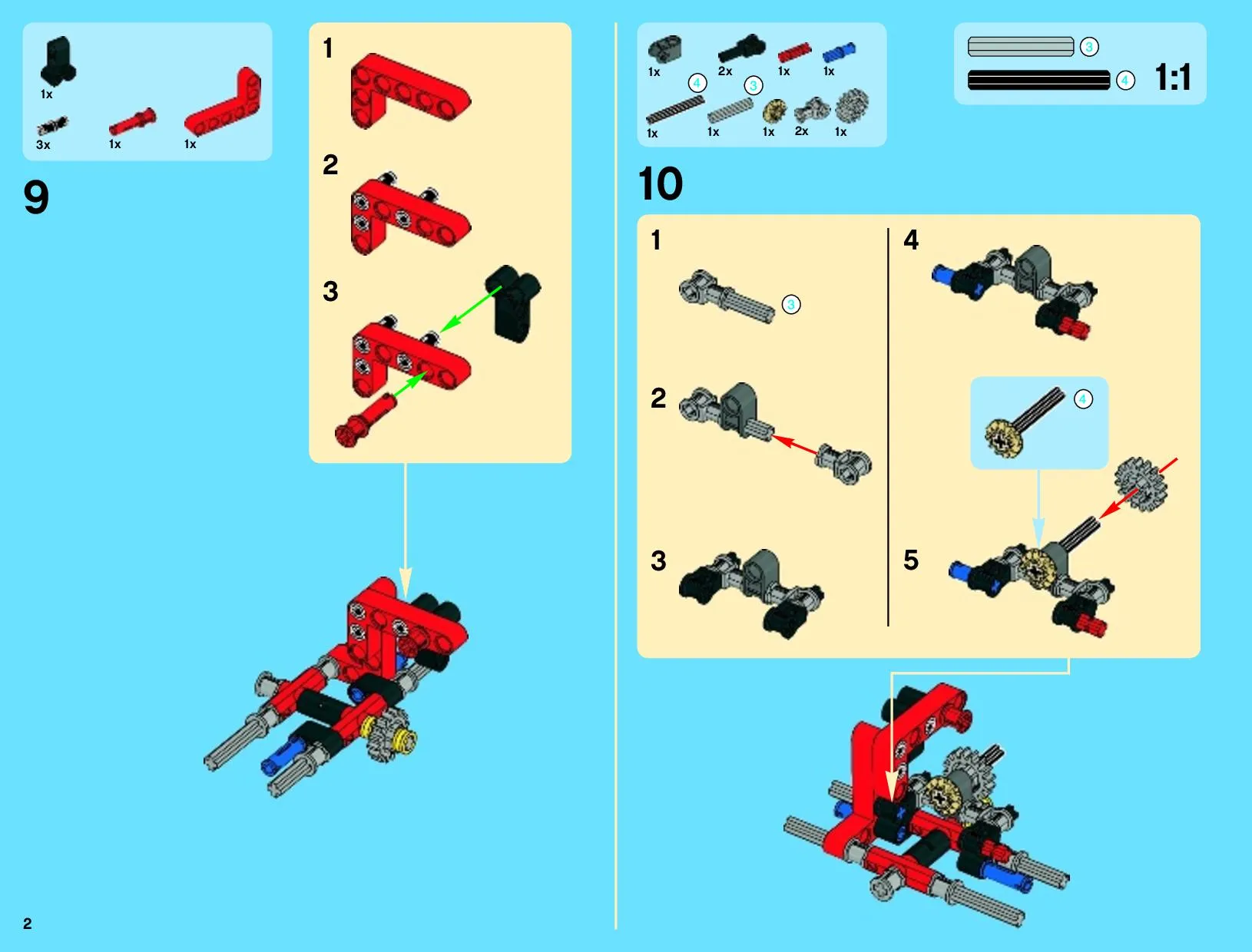 1x
3x
1x
1x

9

1
2
3

1x
2x
1x
1x
4
3
1x
1x
1x
2x
1x

3
4
1:1

10

1
3
2
3
4
4
5

2