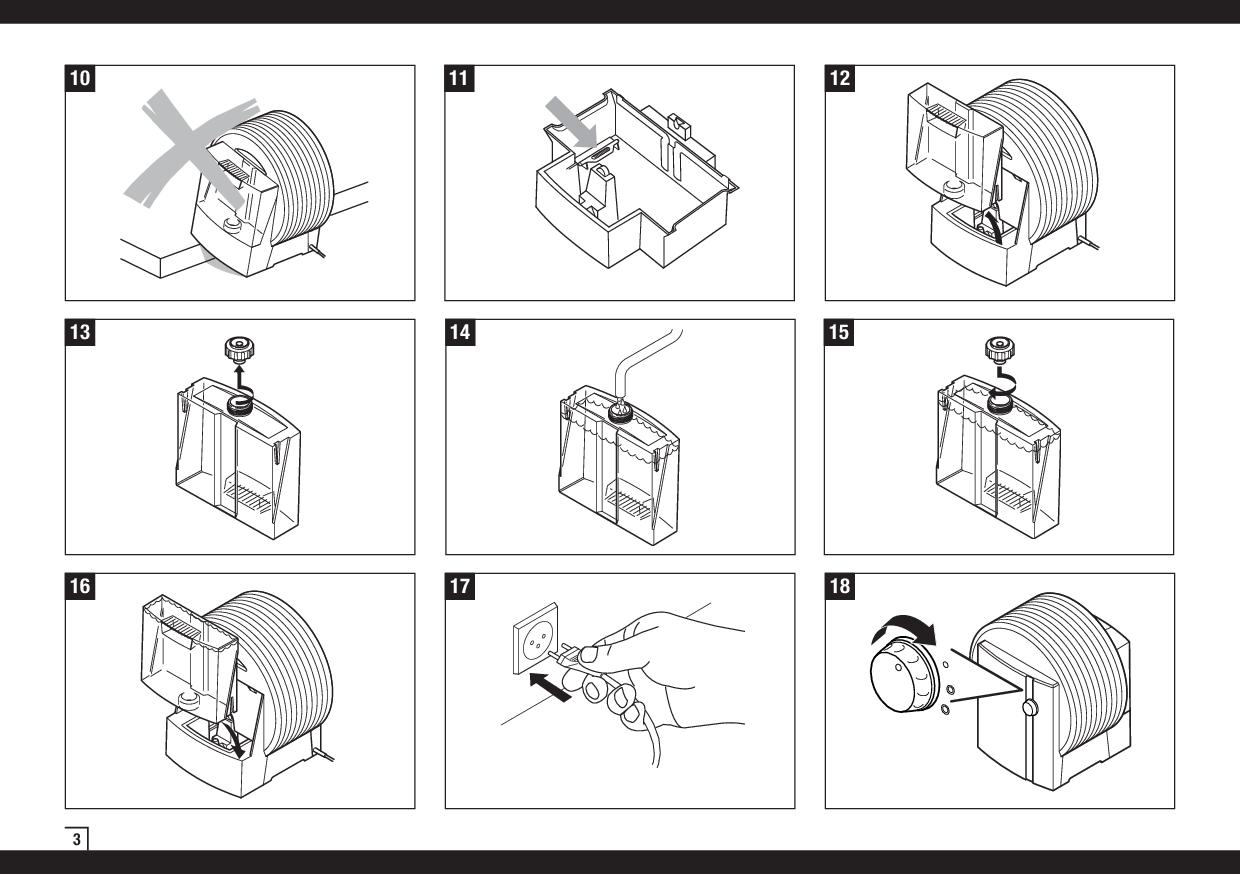 10

11

12

13

14

15

16

17

18

3