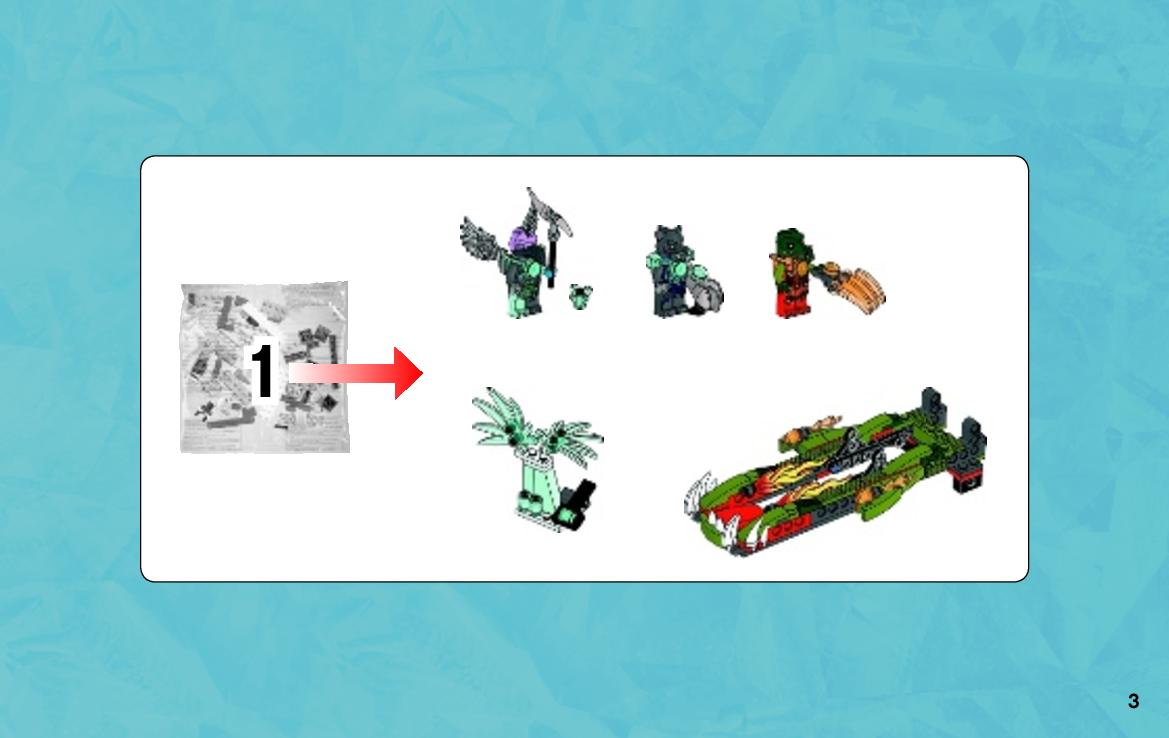 1

3