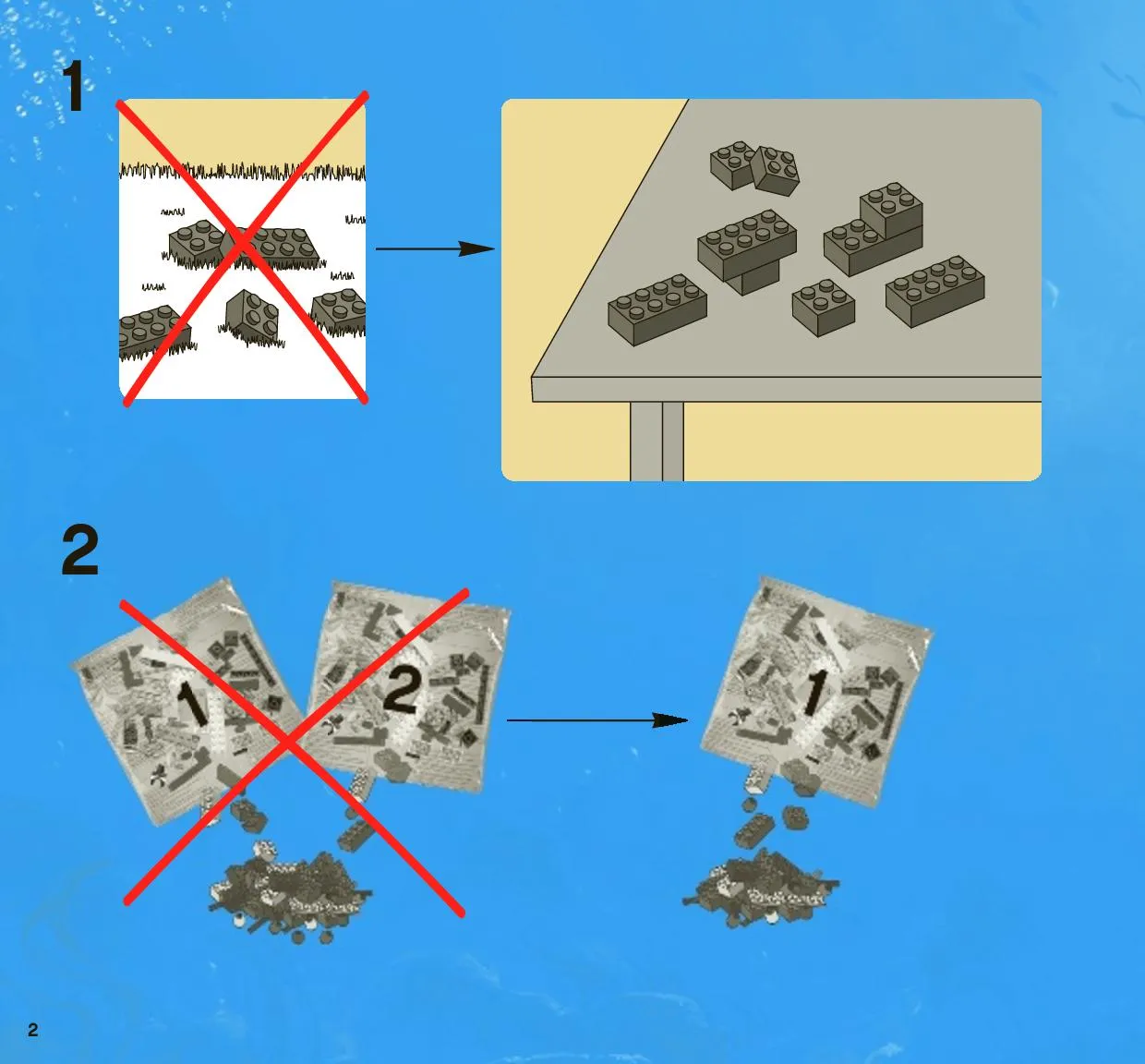 1

2

1

2

1

2