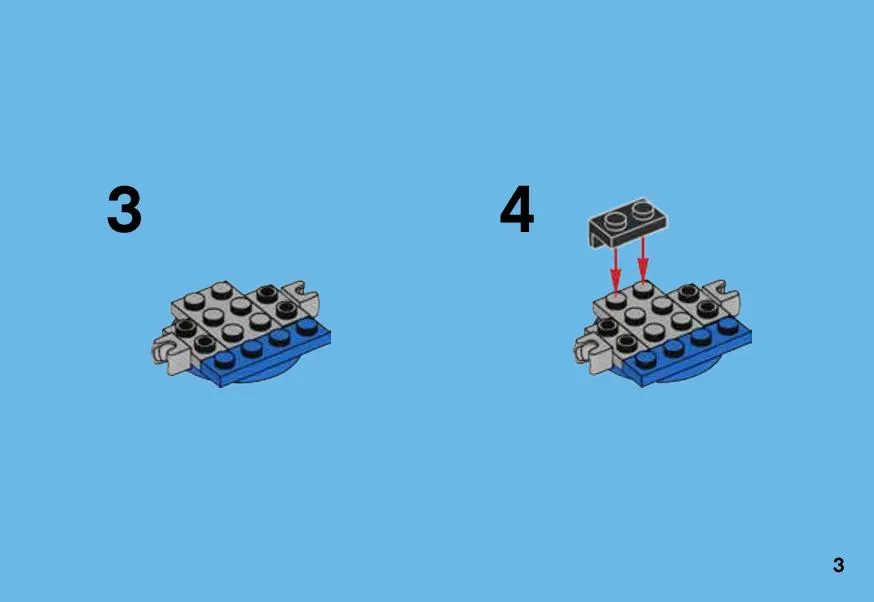 3

4

3