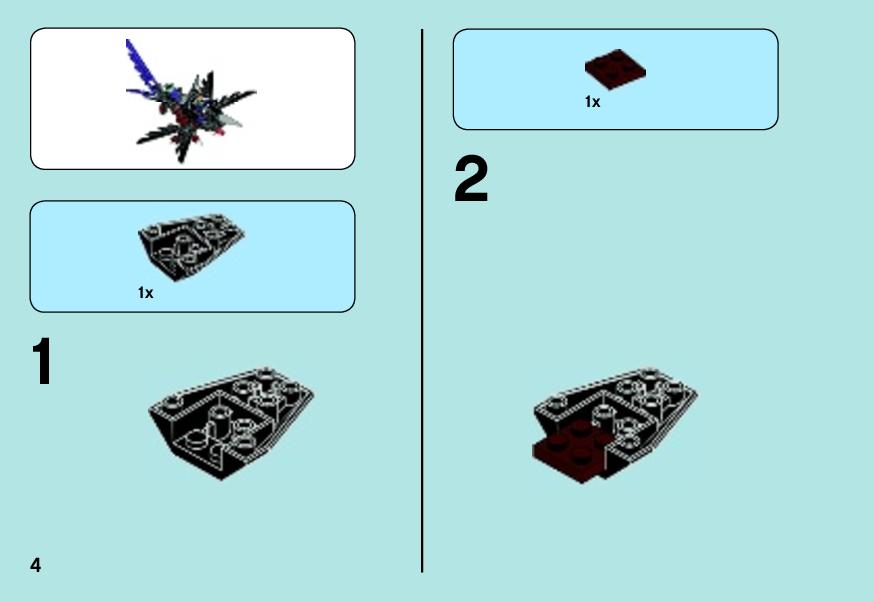 1x

1

4

1x

2