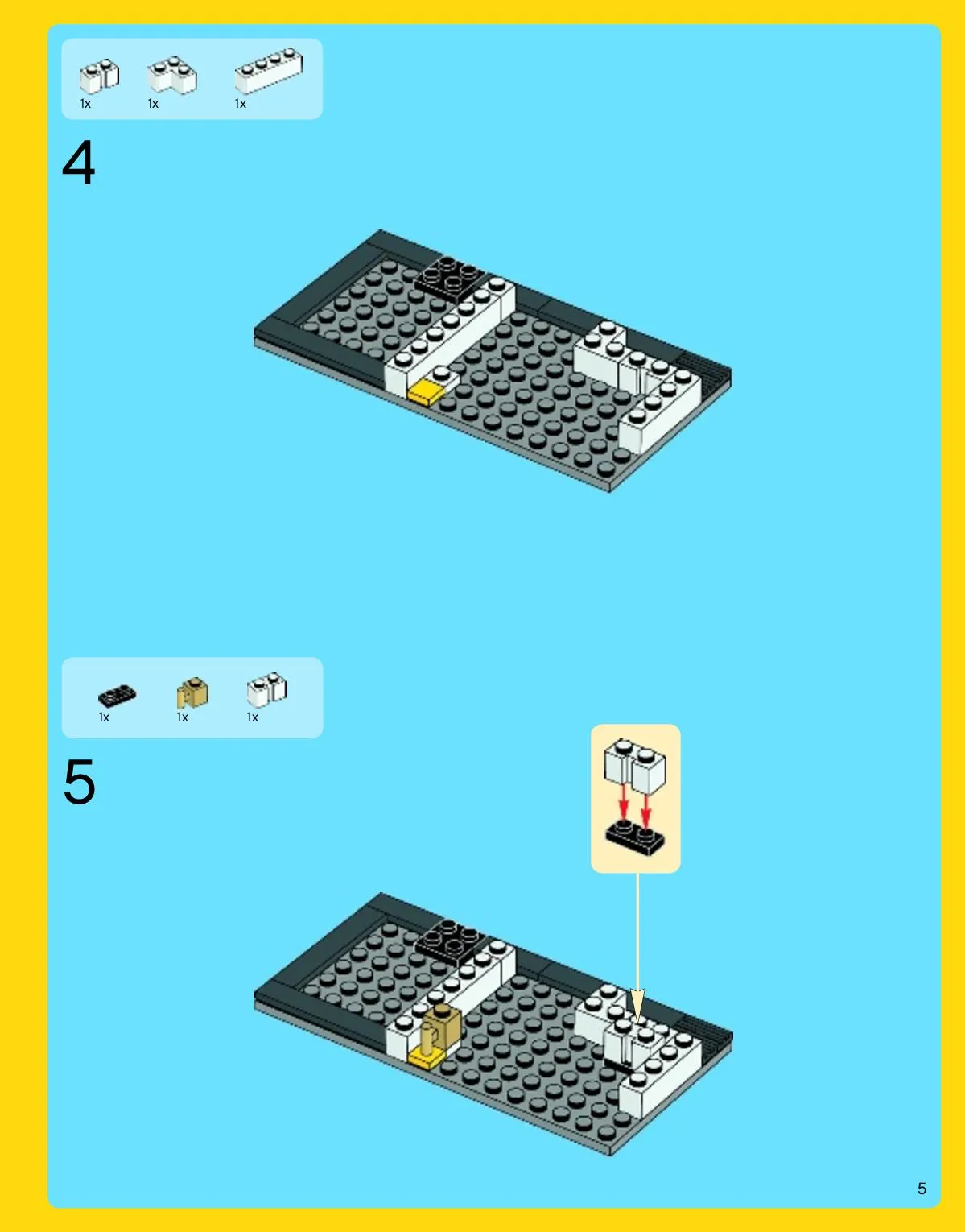 1x 1x 1x

4

1x 1x 1x

5

5