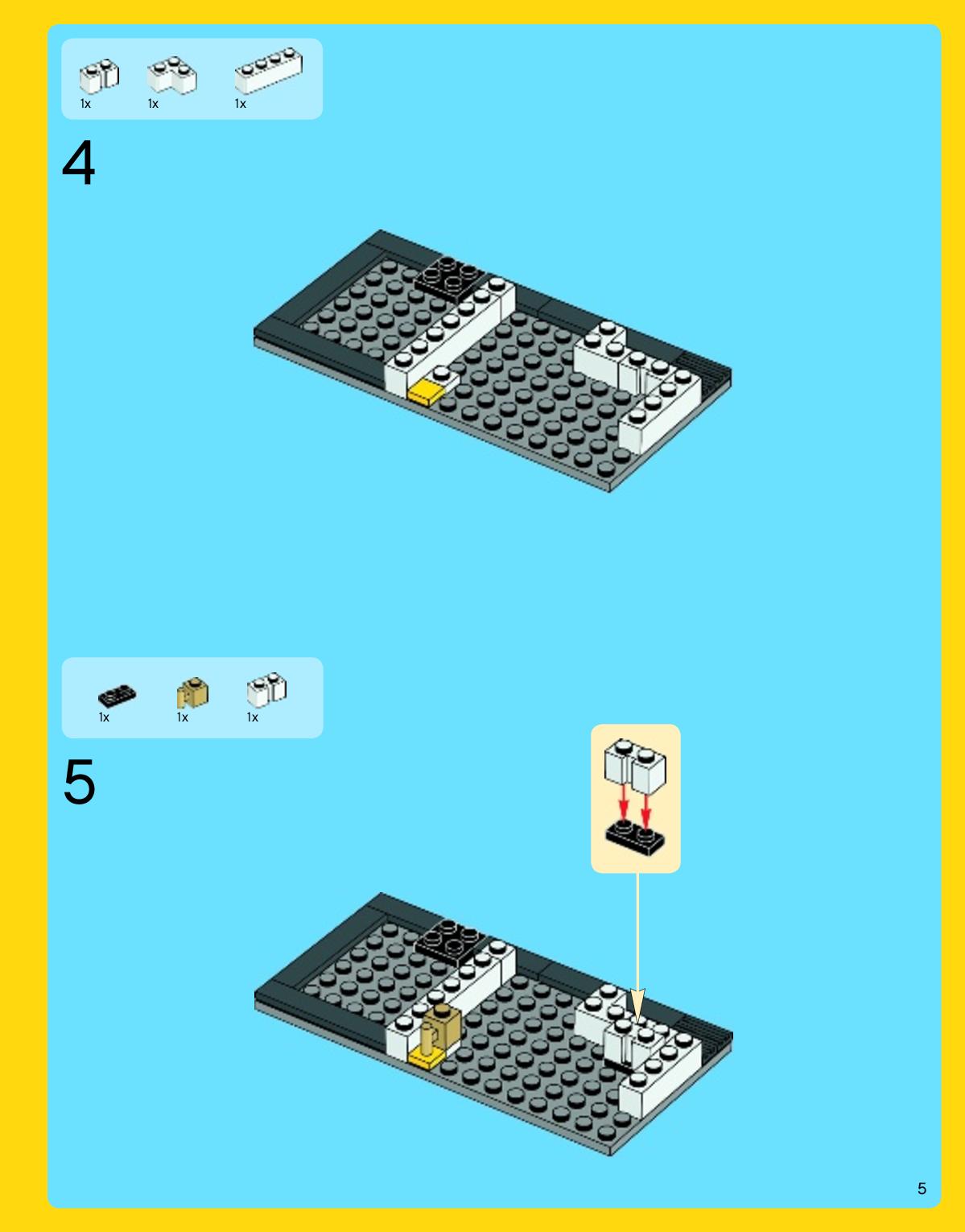 1x 1x 1x

4

1x 1x 1x

5

5