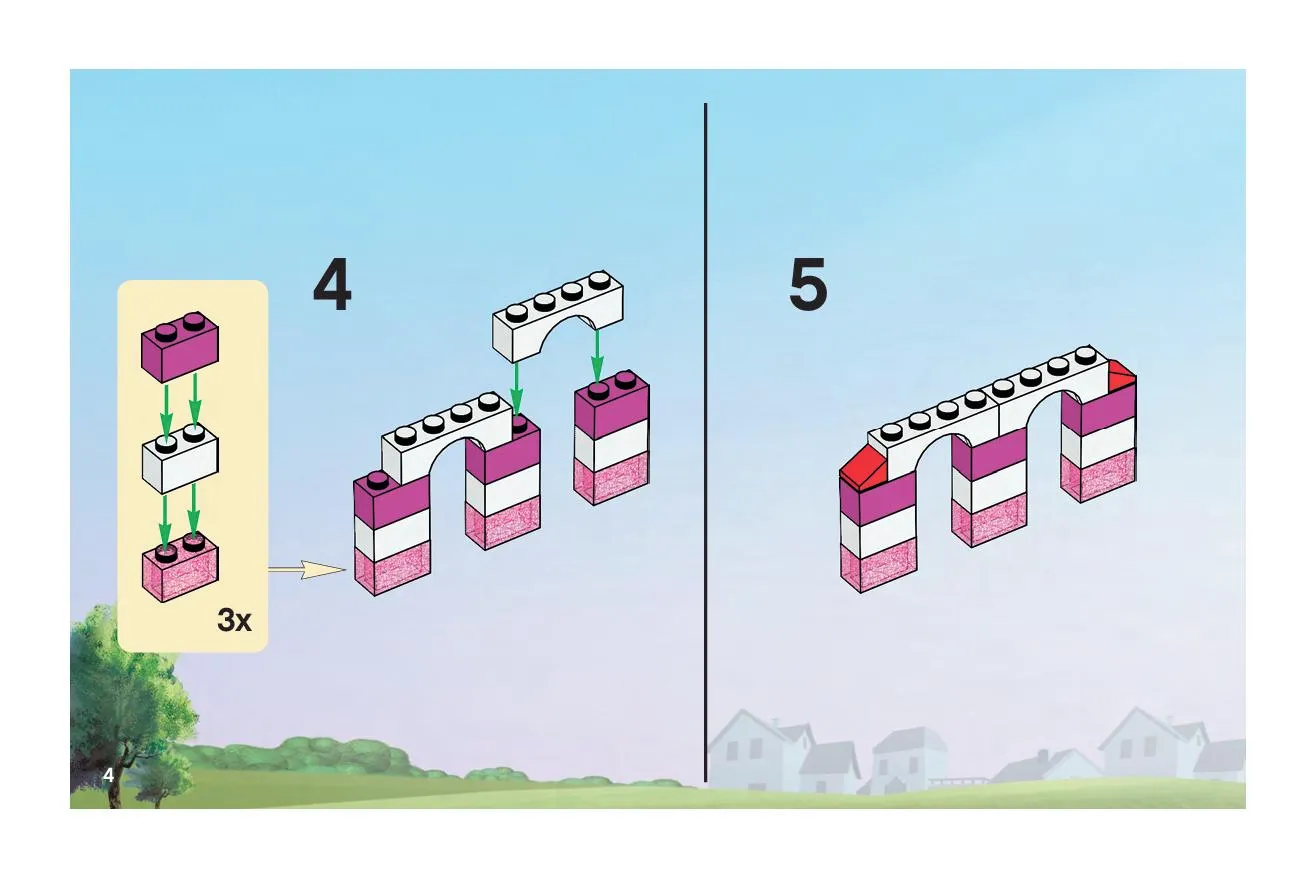 4

3x

5

4