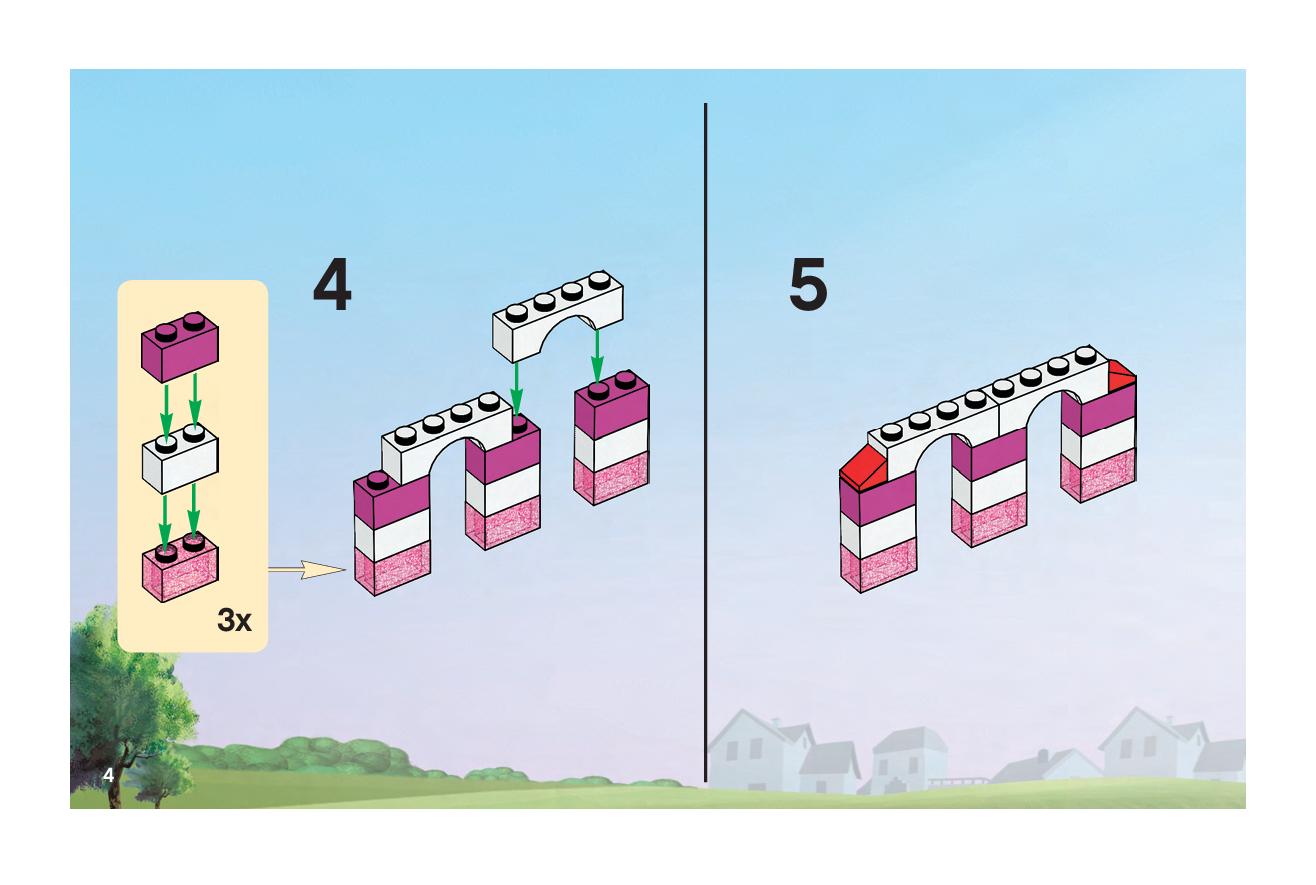 4

3x

5

4