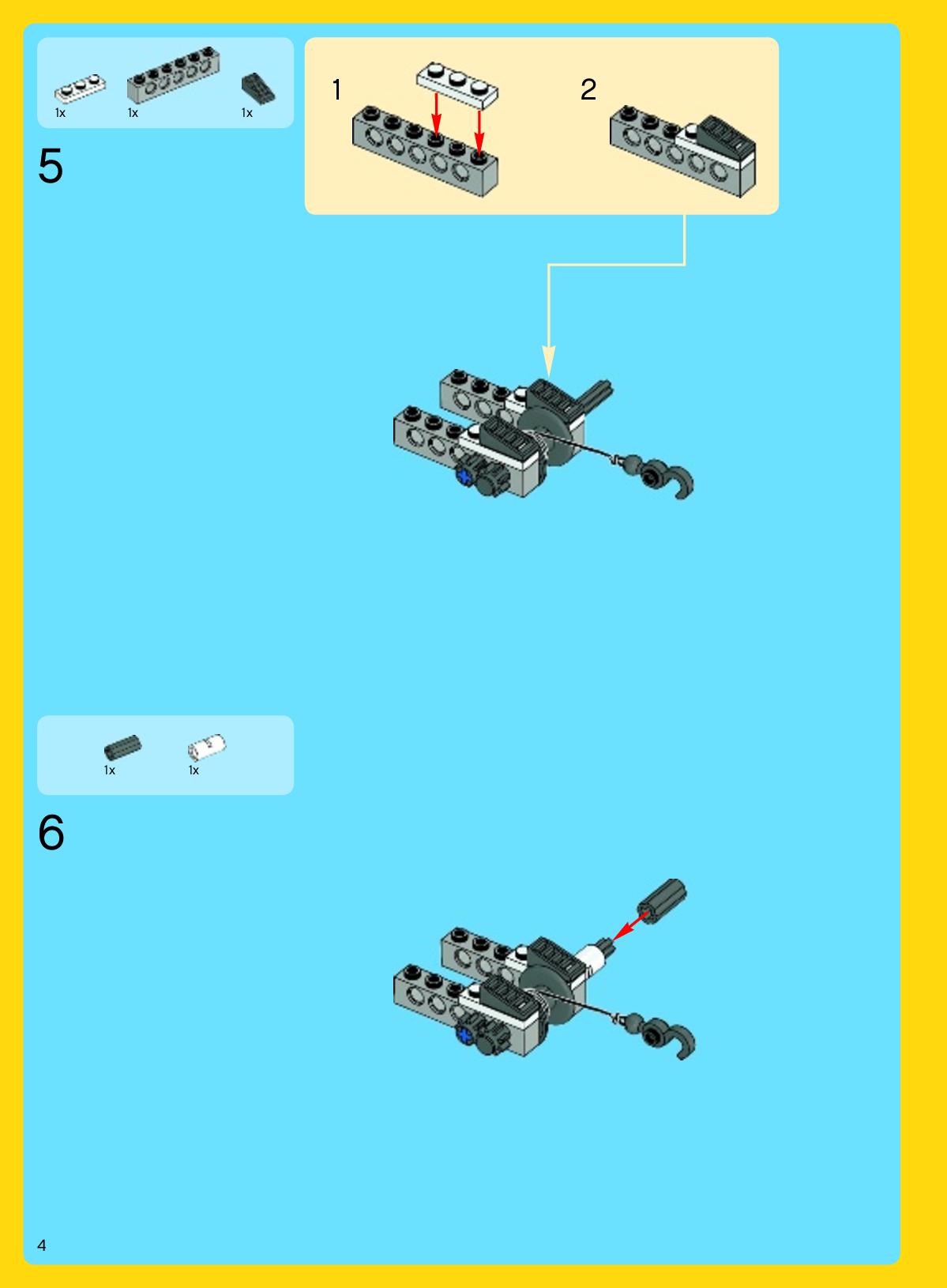 1x 1x 1x

5

1

2

1x 1x

6

4