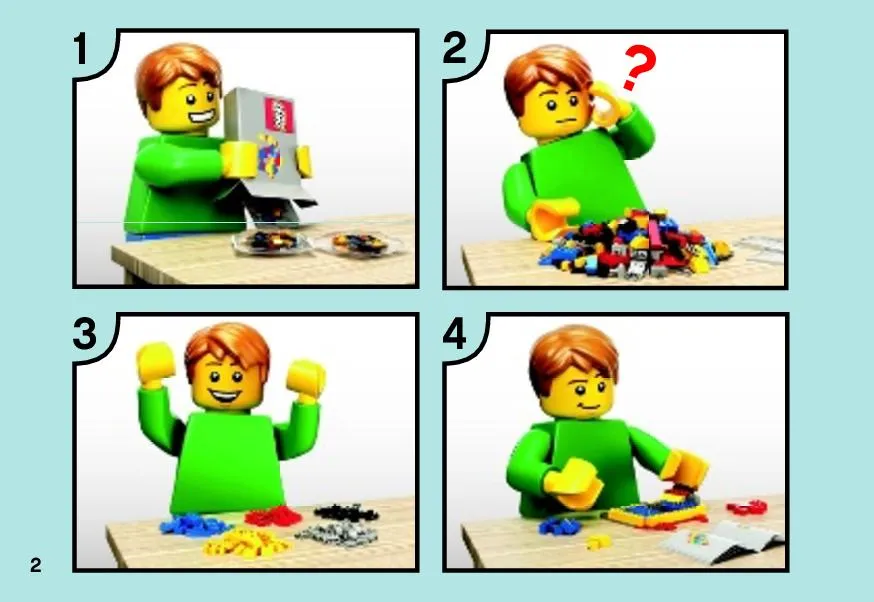 1

2

?

3

4

2