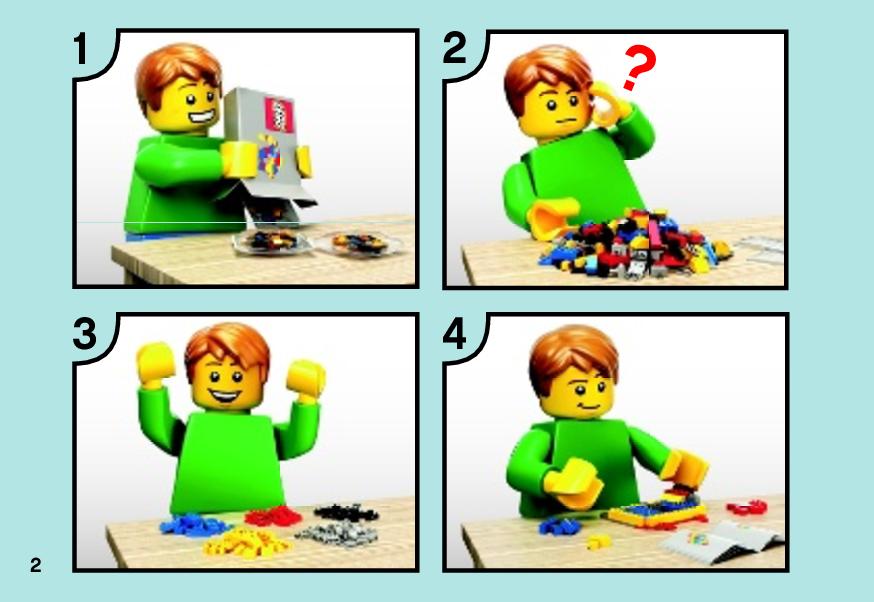 1

2

?

3

4

2