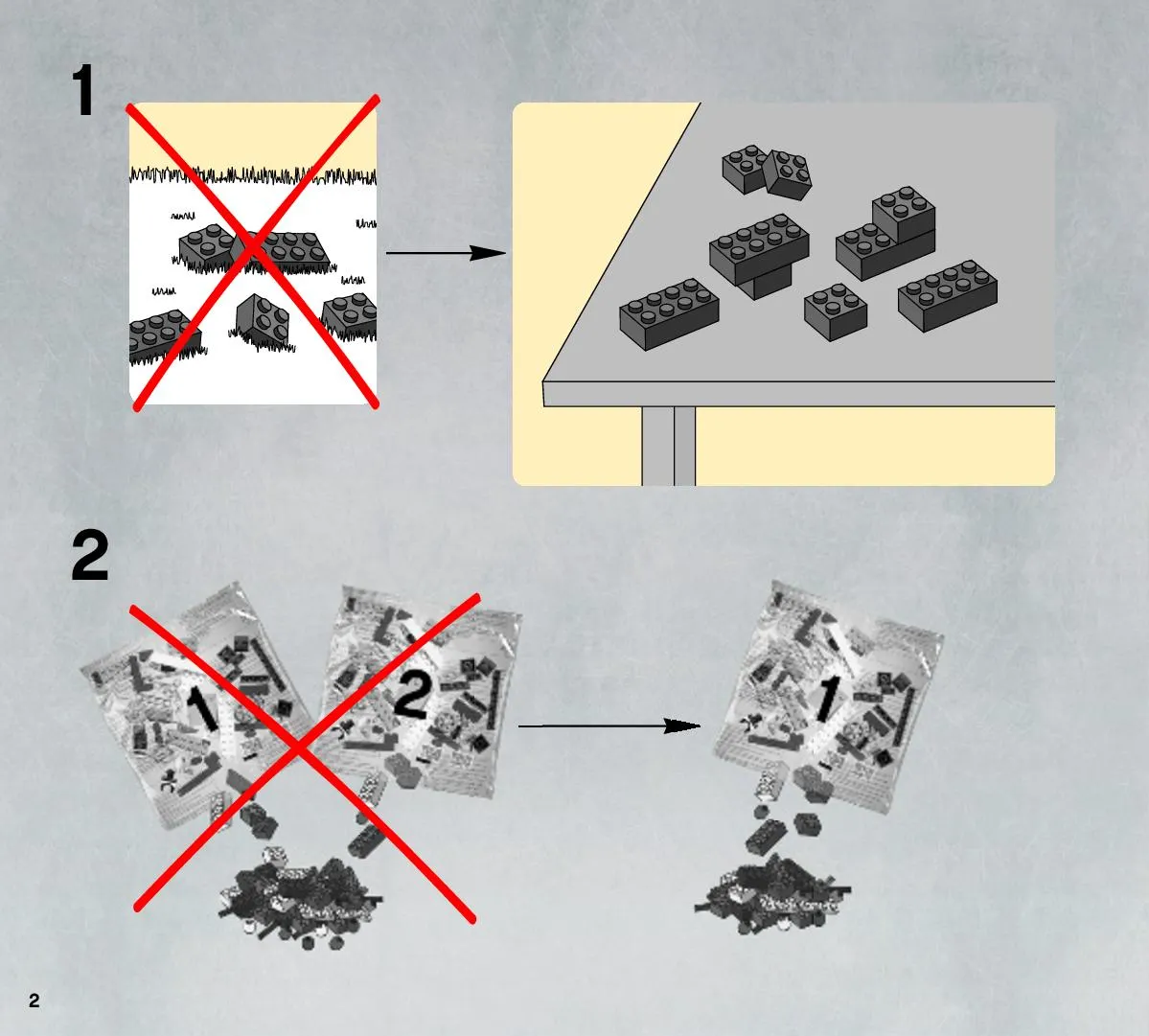 1

2

1

2

1

2