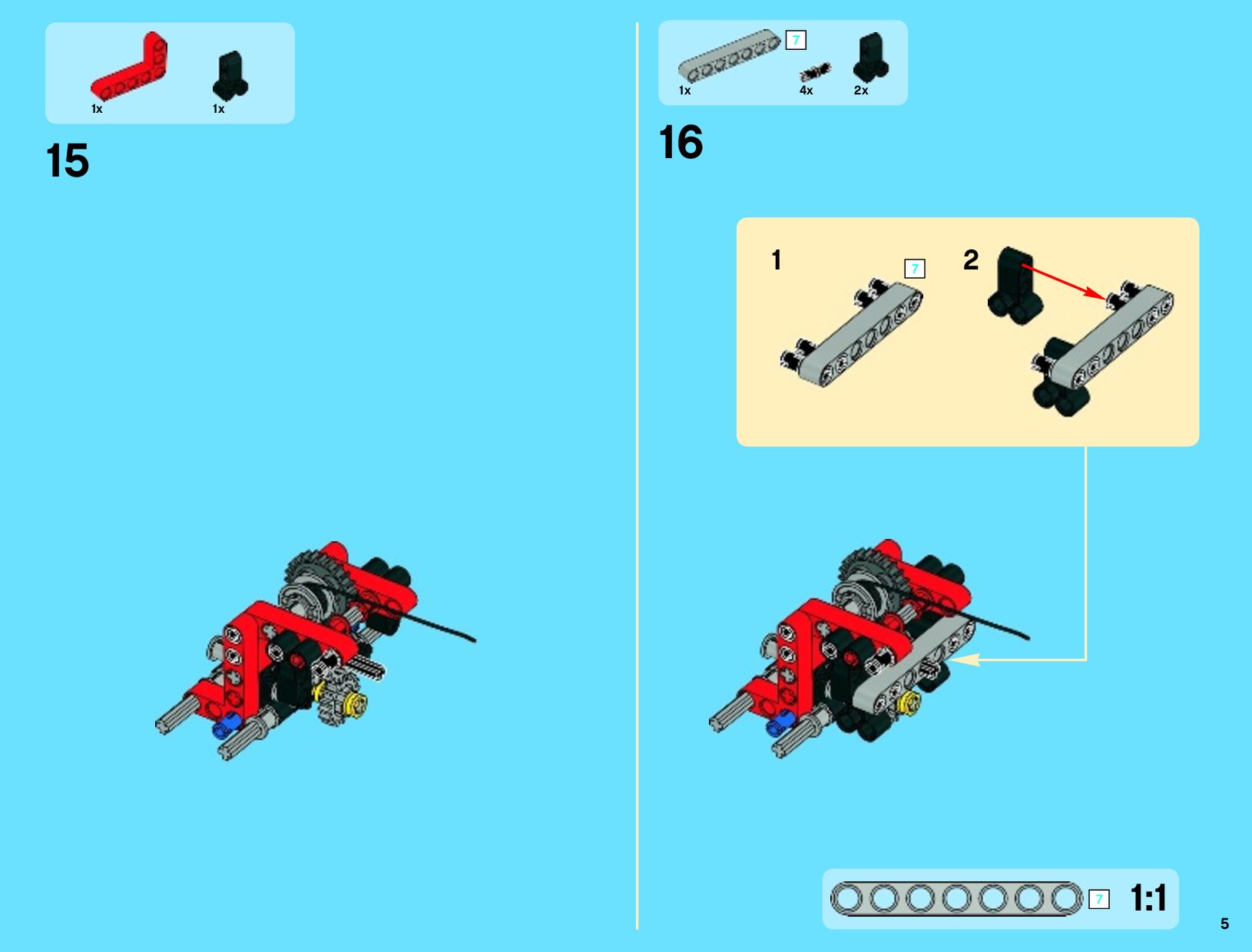 1x 1x

15

7

1x 4x 2x

16

1

7

2

7 1:1

5