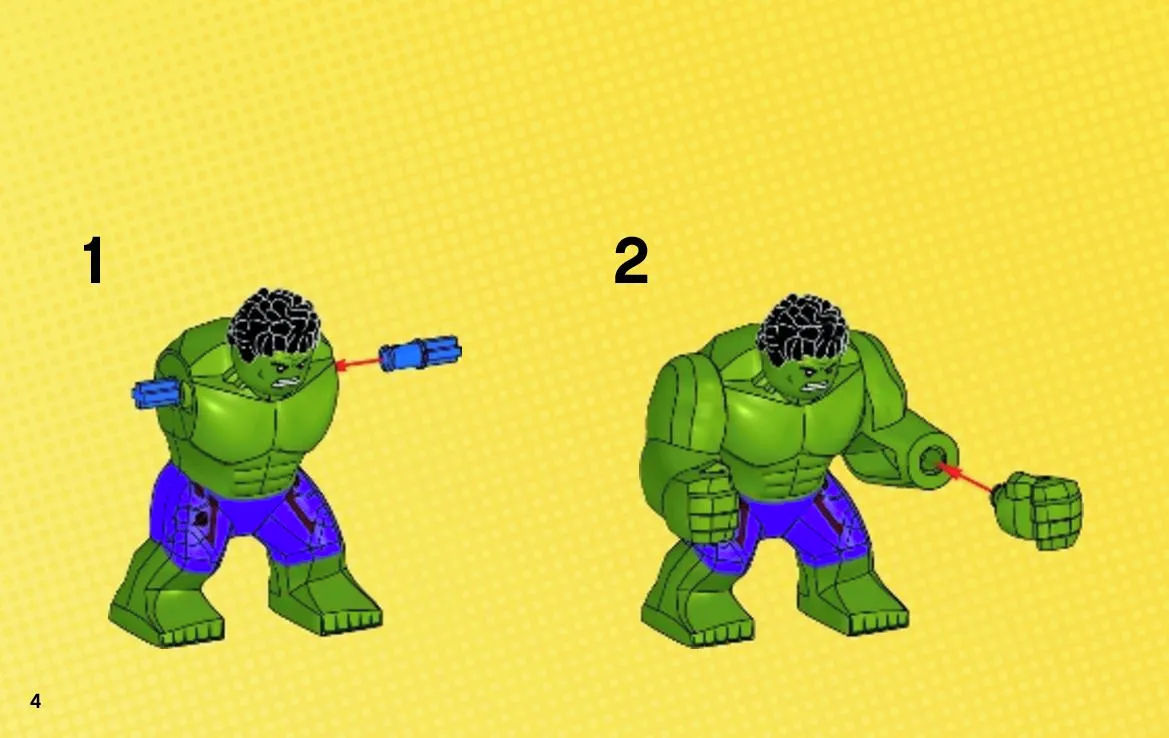 1

2

4