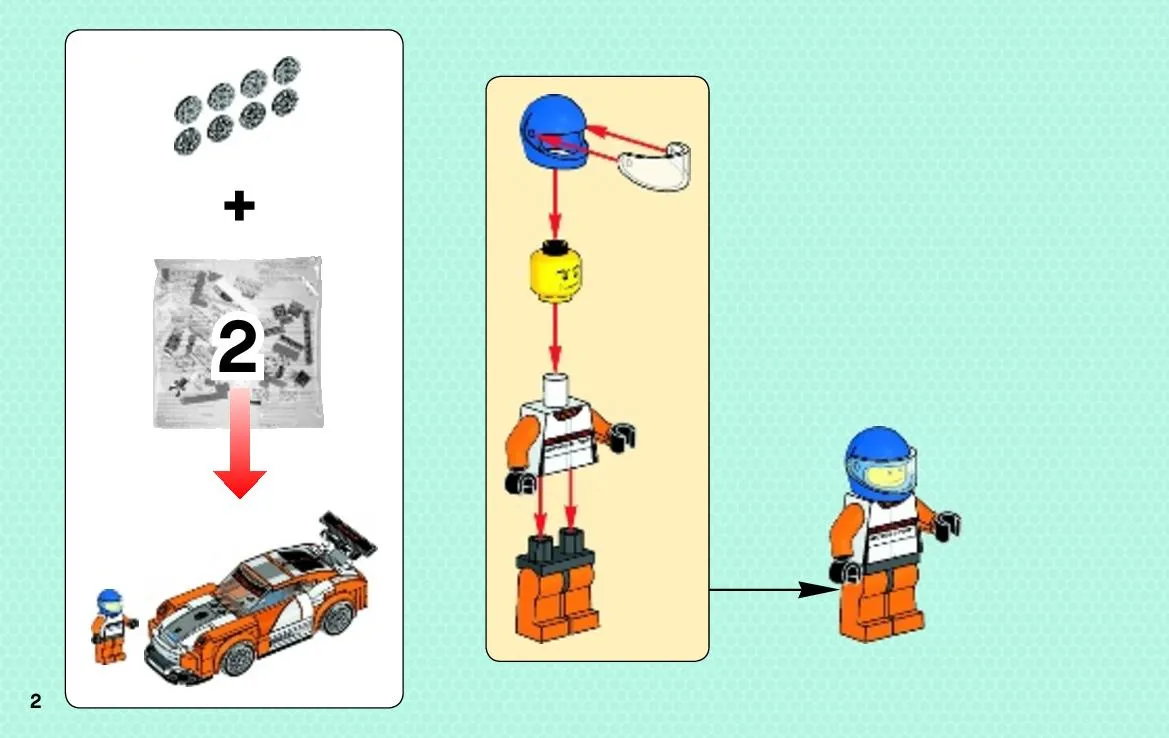 +

2

2