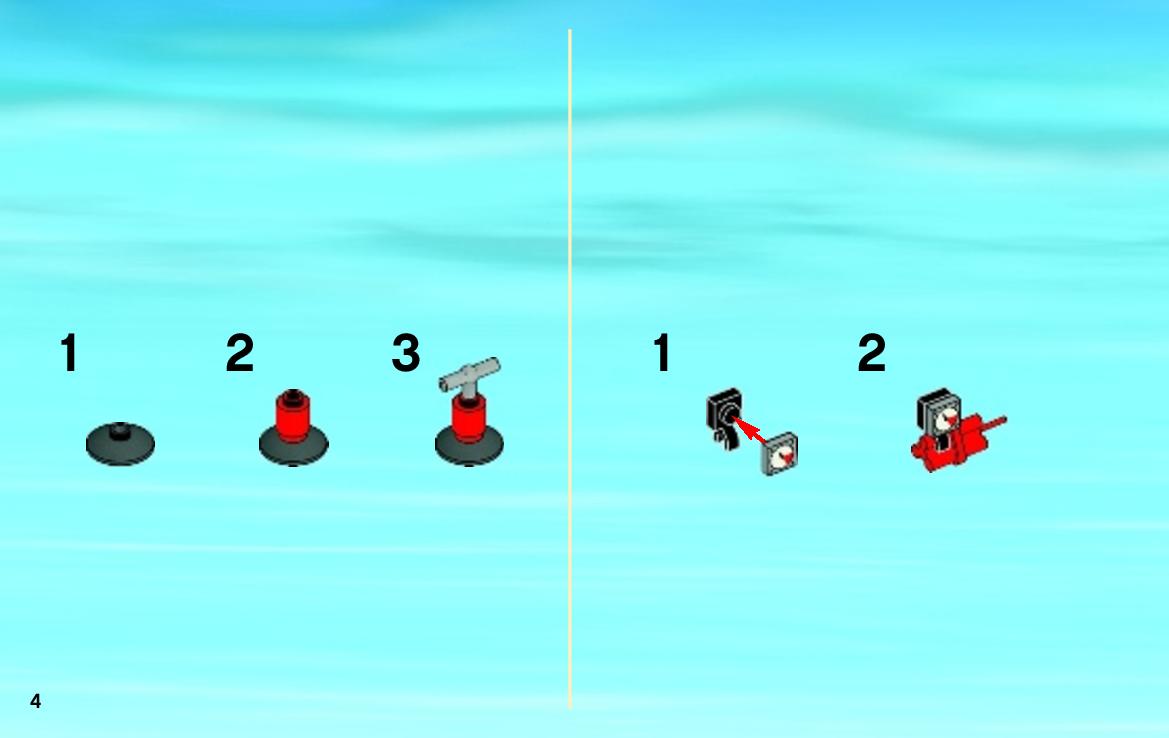 1

2

3

1

2

4