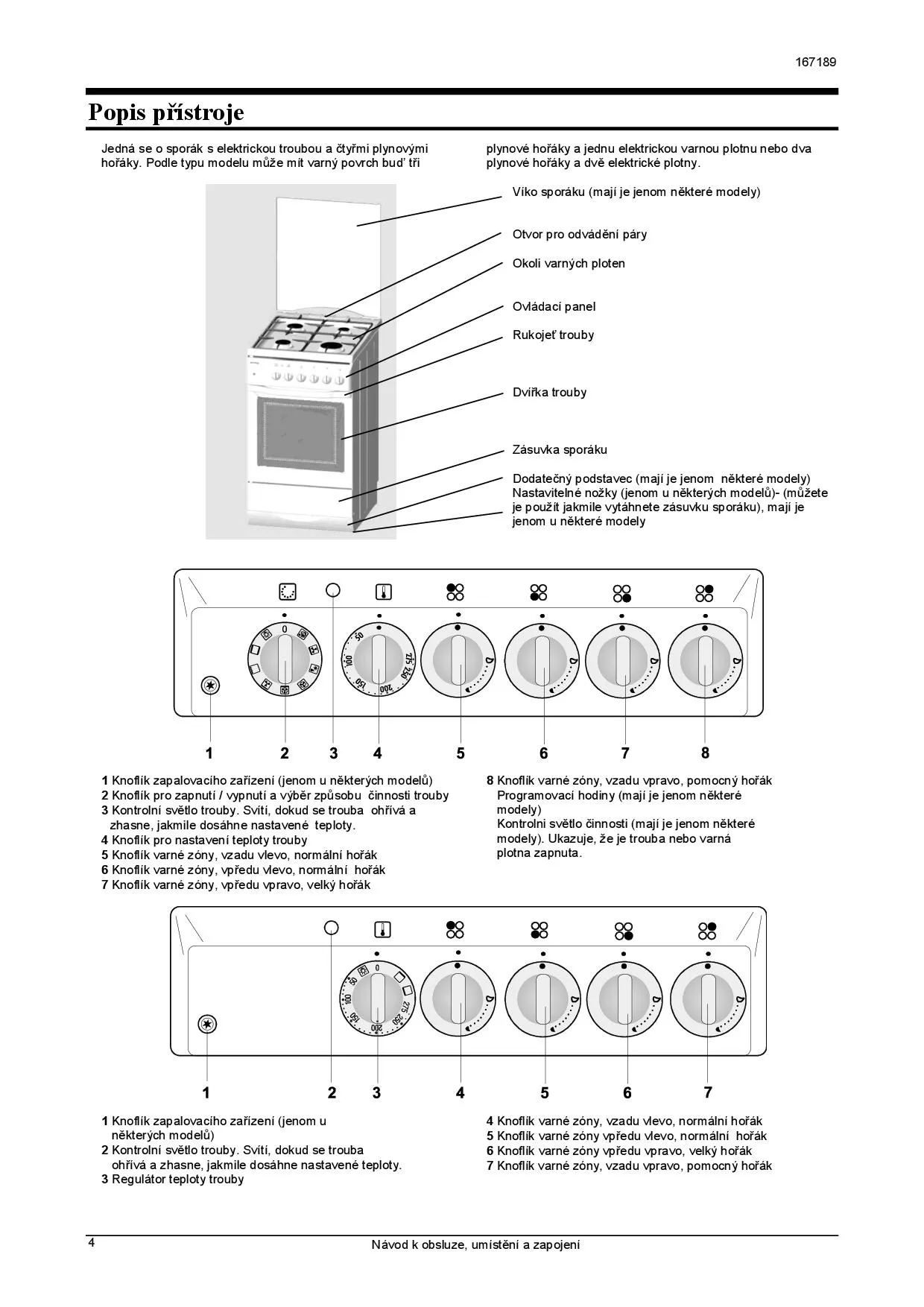 167189

Popis přístroje

Jedná se o sporák s elektrickou troubou a čtyřmi plynovými hořáky. Podle typu modelu může mít varný povrch buď tři plynové hořáky a jednu elektrickou varnou plotnu nebo dva plynové hořáky a dvě elektrické plotny.

Víko sporáku (mají je jenom některé modely)

Otvor pro odvádění páry

Okolí varných ploten

Ovládací panel

Rukojeť trouby

Dvířka trouby

Zásuvka sporáku

Dodatečný podstavec (mají je jenom některé modely)
Nastavitelné nožky (jenom u některých modelů)- (můžete je použít jakmile vytáhnete zásuvku sporáku), mají je jenom u některé modely

0
50
100
150
200
250
275

1 2 3 4 5 6 7 8

1 Knoflík zapalovacího zařízení (jenom u některých modelů)
2 Knoflík pro zapnutí / vypnutí a výběr způsobu činnosti trouby
3 Kontrolní světlo trouby. Svítí, dokud se trouba ohřívá a zhasne, jakmile dosáhne nastavené teploty.
4 Knoflík pro nastavení teploty trouby
5 Knoflík varné zóny, vzadu vlevo, normální hořák
6 Knoflík varné zóny, vpředu vlevo, normální hořák
7 Knoflík varné zóny, vpředu vpravo, velký hořák
8 Knoflík varné zóny, vzadu vpravo, pomocný hořák
Programovací hodiny (mají je jenom některé modely)
Kontrolní světlo činnosti (mají je jenom některé modely). Ukazuje, že je trouba nebo varná plotna zapnuta.

0
50
100
150
200
250
275

1 2 3 4 5 6 7

1 Knoflík zapalovacího zařízení (jenom u některých modelů)
2 Kontrolní světlo trouby. Svítí, dokud se trouba ohřívá a zhasne, jakmile dosáhne nastavené teploty.
3 Regulátor teploty trouby
4 Knoflík varné zóny, vzadu vlevo, normální hořák
5 Knoflík varné zóny vpředu vlevo, normální hořák
6 Knoflík varné zóny vpředu vpravo, velký hořák
7 Knoflík varné zóny, vzadu vpravo, pomocný hořák

4 Návod k obsluze, umístění a zapojení