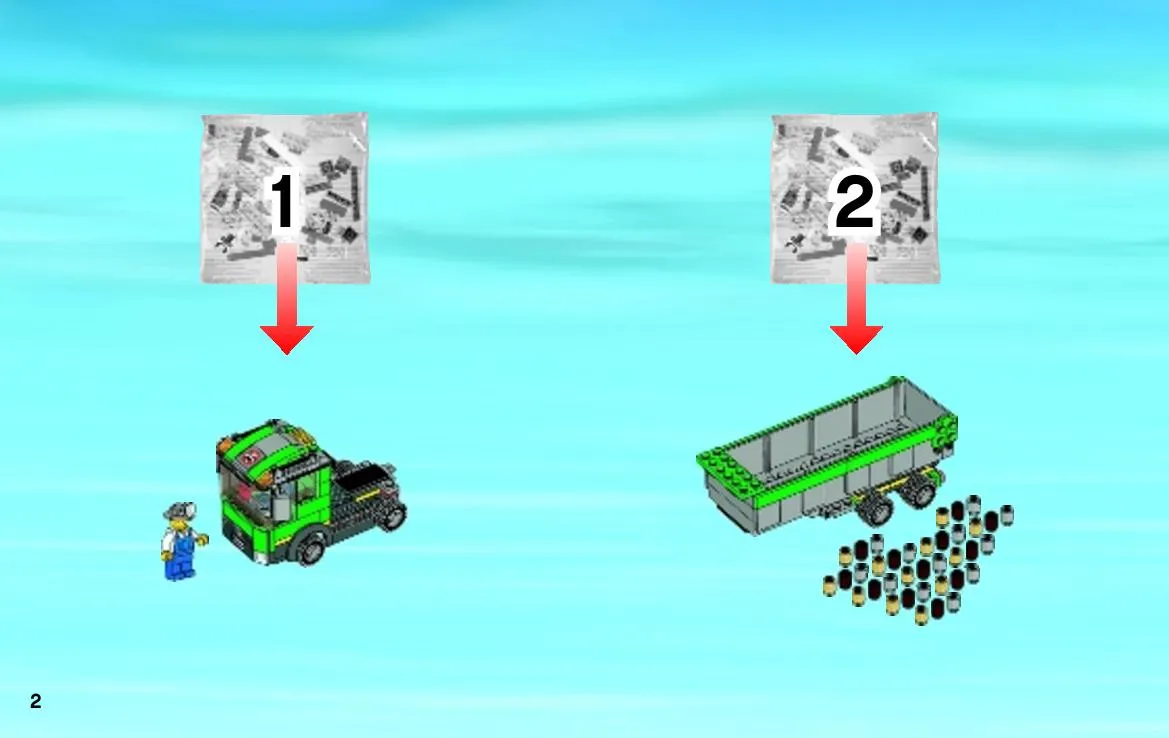 1

2

2