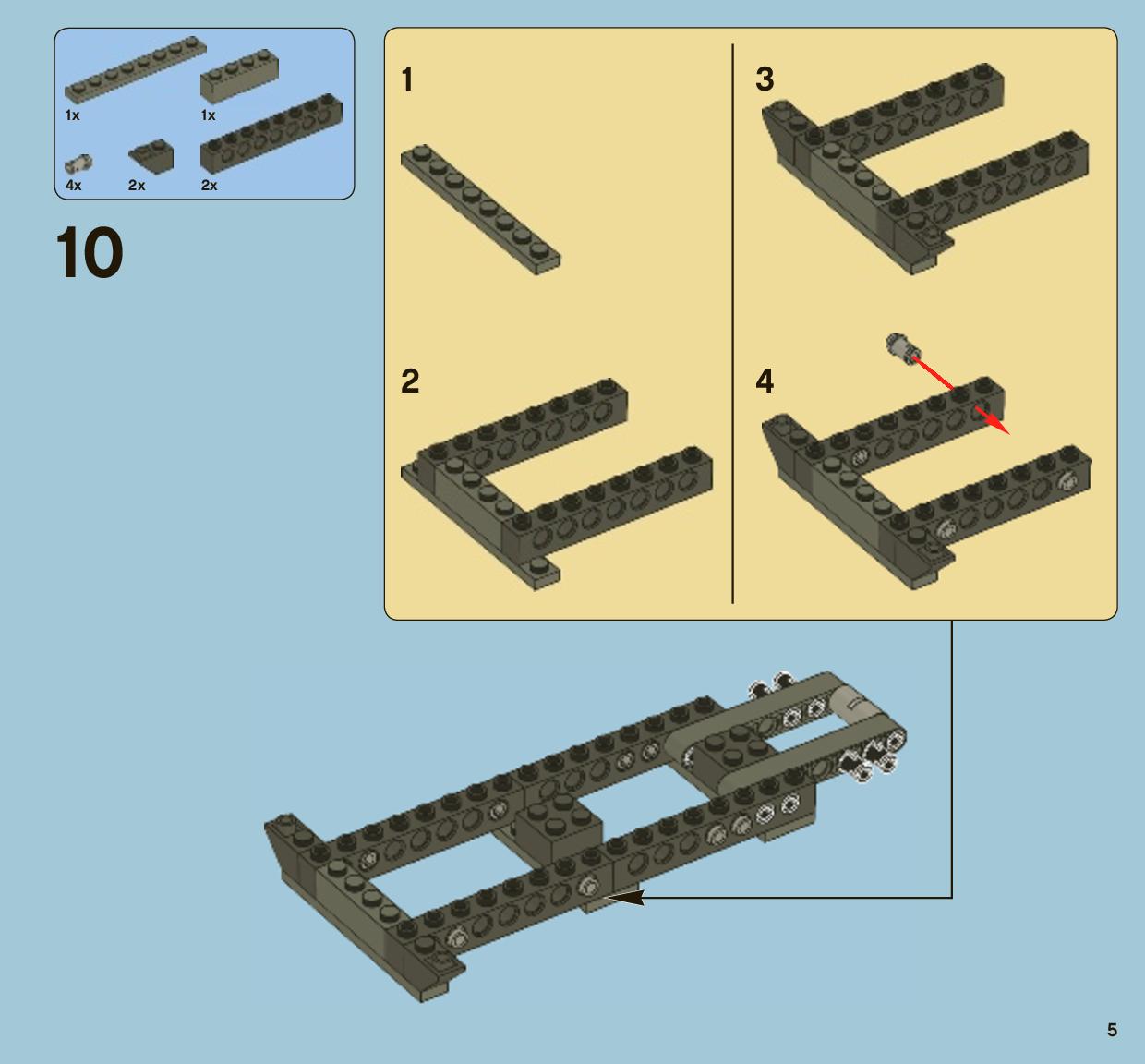 1x
1x
4x
2x
2x

10

1

2

3

4

5