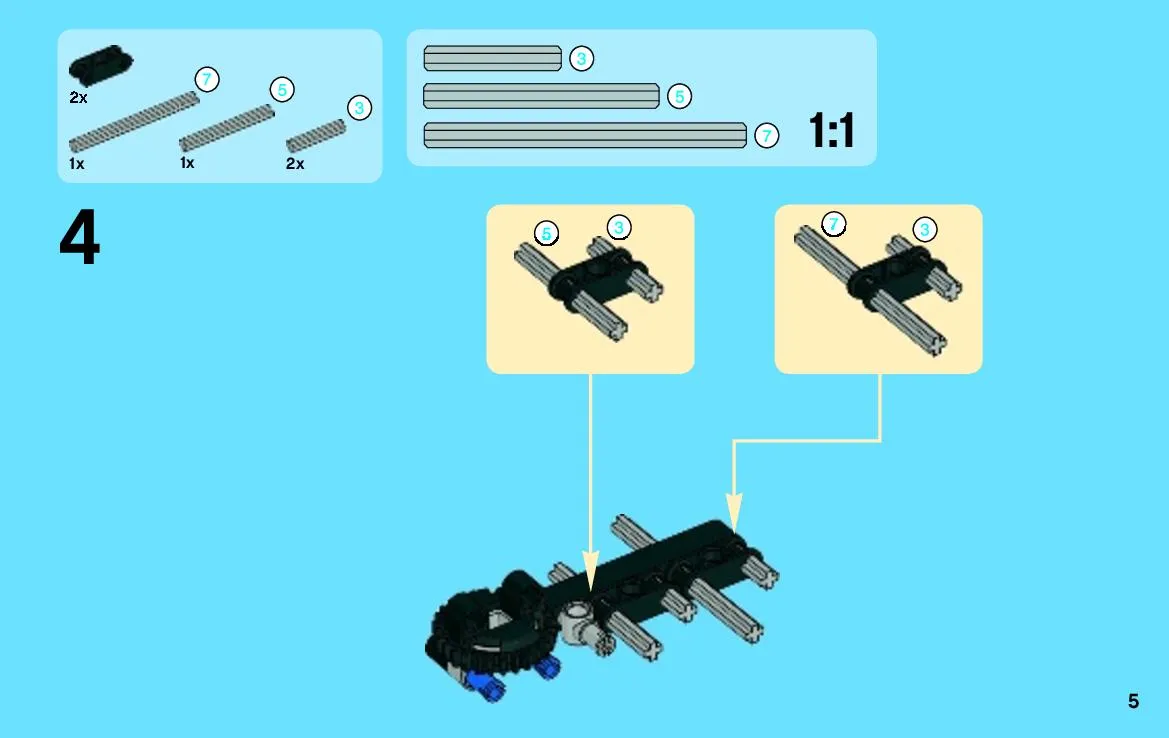 2x
7
5
3
1x
1x
2x

3
5
7
1:1

4

5
3

7
3

5