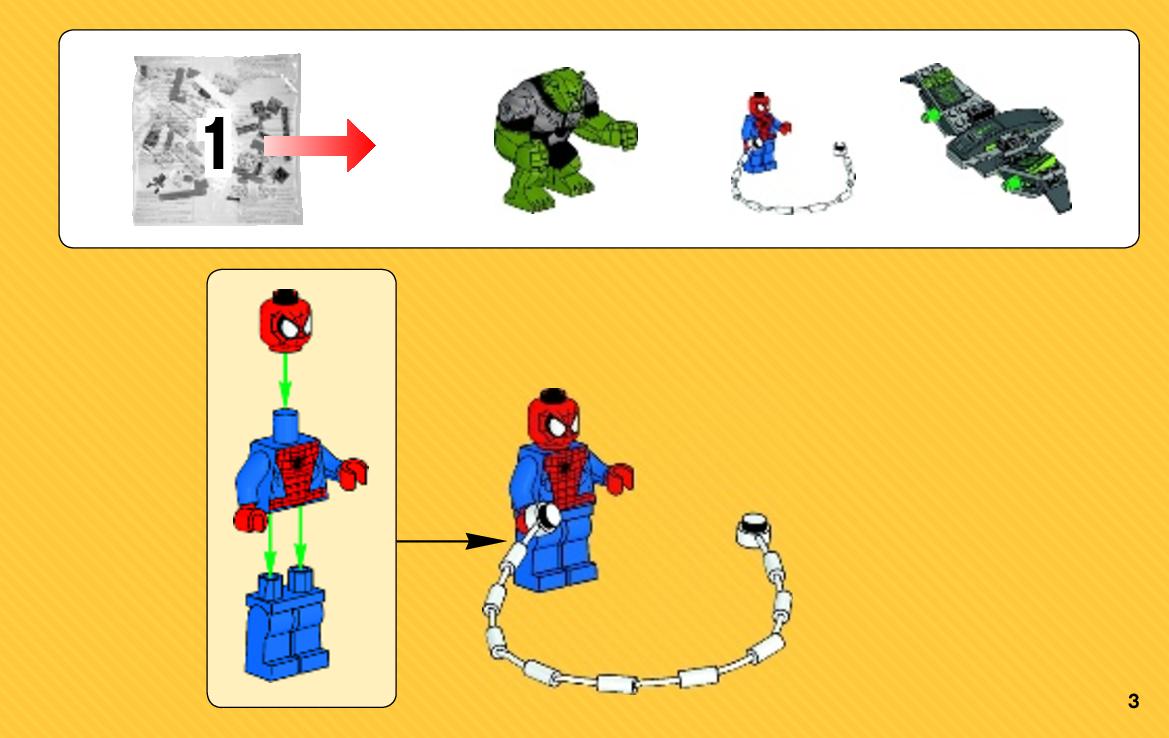 1

3