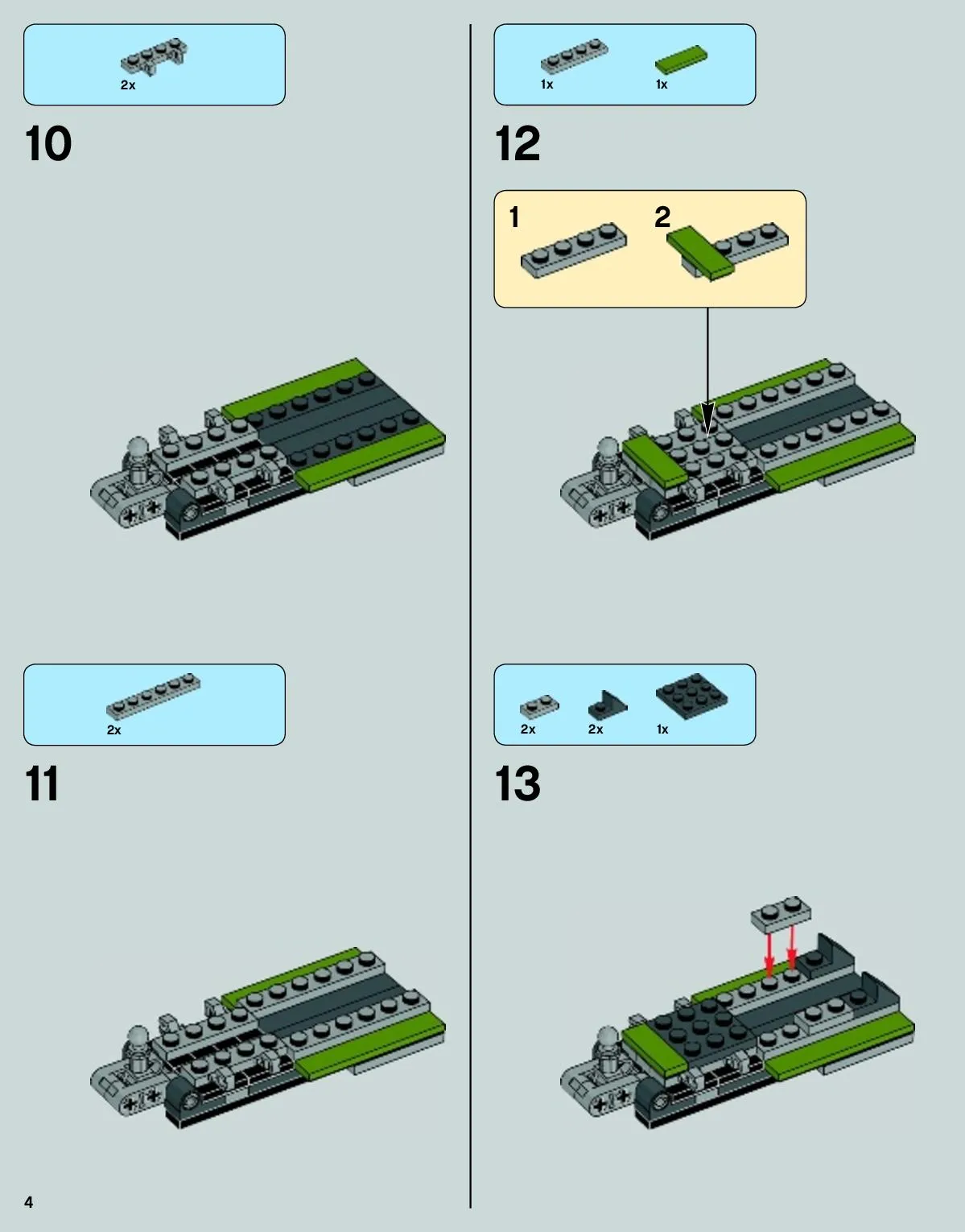 2x

10

2x

11

1x 1x

12

1

2

2x 2x 1x

13

4