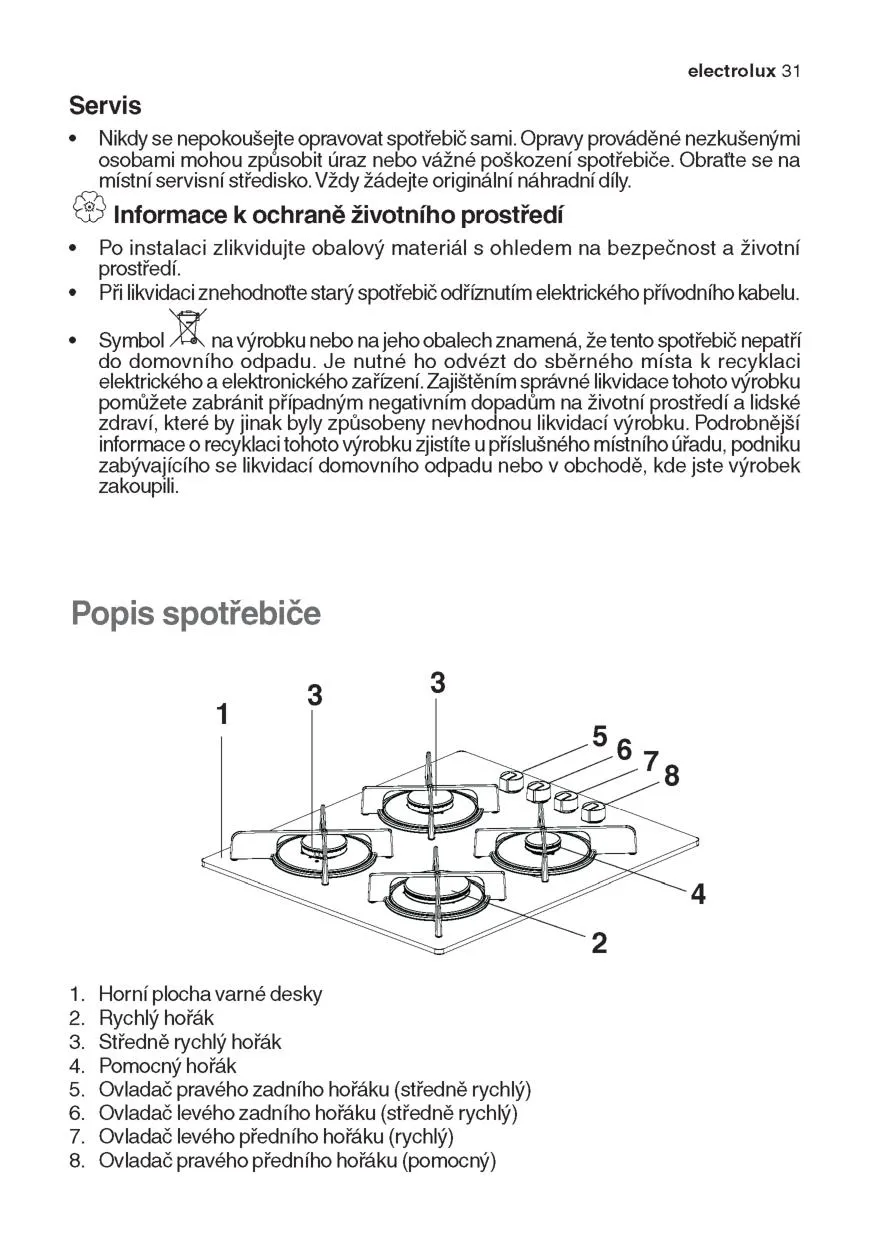 electrolux 31

Servis

• Nikdy se nepokoušejte opravovat spotřebič sami. Opravy prováděné nezkušenými osobami mohou způsobit úraz nebo vážné poškození spotřebiče. Obraťte se na místní servisní středisko. Vždy žádejte originální náhradní díly.

Informace k ochraně životního prostředí

• Po instalaci zlikvidujte obalový materiál s ohledem na bezpečnost a životní prostředí.
• Při likvidaci znehodnoťte starý spotřebič odříznutím elektrického přívodního kabelu.
• Symbol na výrobku nebo na jeho obalech znamená, že tento spotřebič nepatří do domovního odpadu. Je nutné ho odvézt do sběrného místa k recyklaci elektrického a elektronického zařízení. Zajištěním správné likvidace tohoto výrobku pomůžete zabránit případným negativním dopadům na životní prostředí a lidské zdraví, které by jinak byly způsobeny nevhodnou likvidací výrobku. Podrobnější informace o recyklaci tohoto výrobku zjistíte u příslušného místního úřadu, podniku zabývajícího se likvidací domovního odpadu nebo v obchodě, kde jste výrobek zakoupili.

Popis spotřebiče

1
3
3
5
6
7
8
4
2

1. Horní plocha varné desky
2. Rychlý hořák
3. Středně rychlý hořák
4. Pomocný hořák
5. Ovladač pravého zadního hořáku (středně rychlý)
6. Ovladač levého zadního hořáku (středně rychlý)
7. Ovladač levého předního hořáku (rychlý)
8. Ovladač pravého předního hořáku (pomocný)