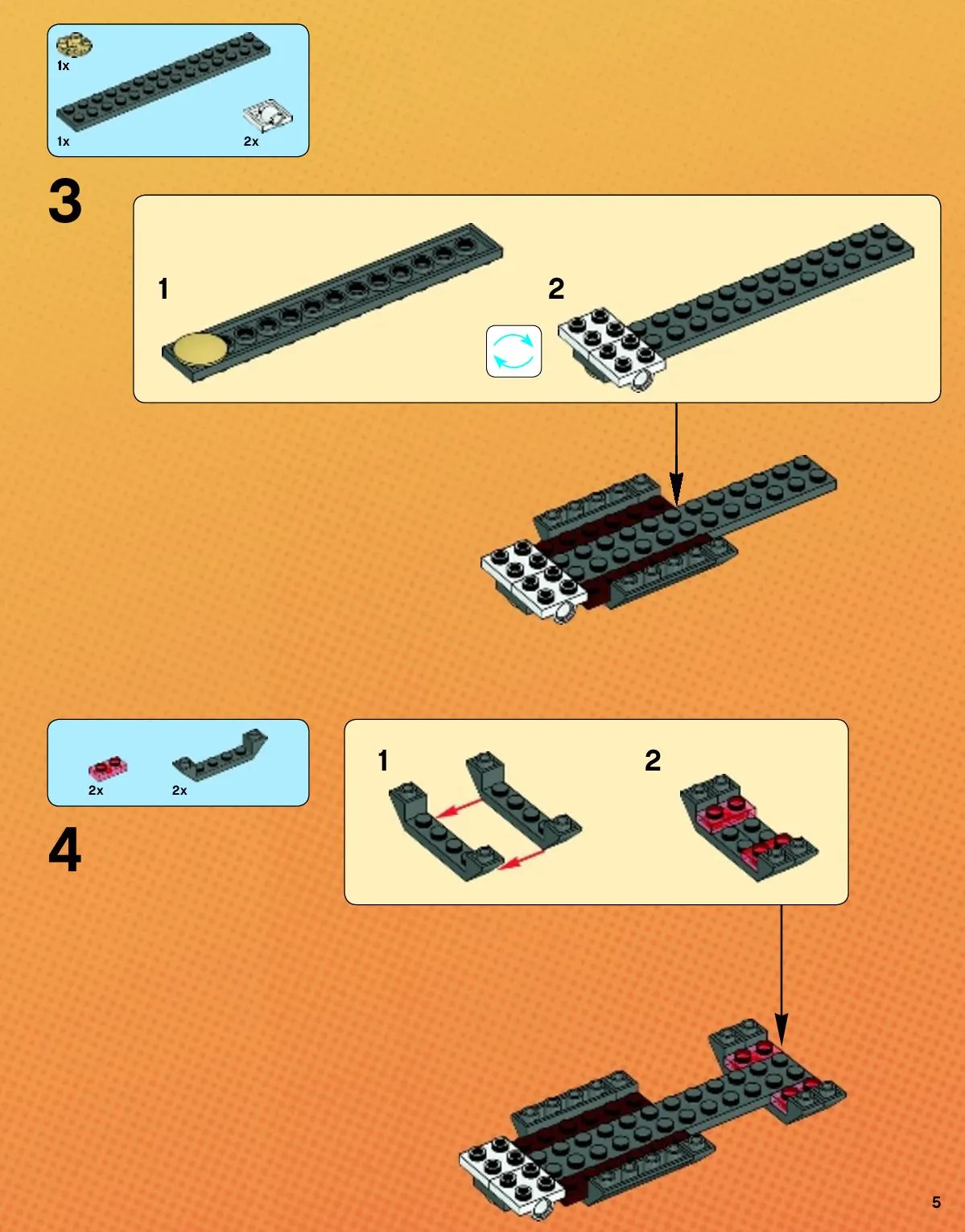 1x
1x
2x

3

1

2

2x
2x

4

1

2

5