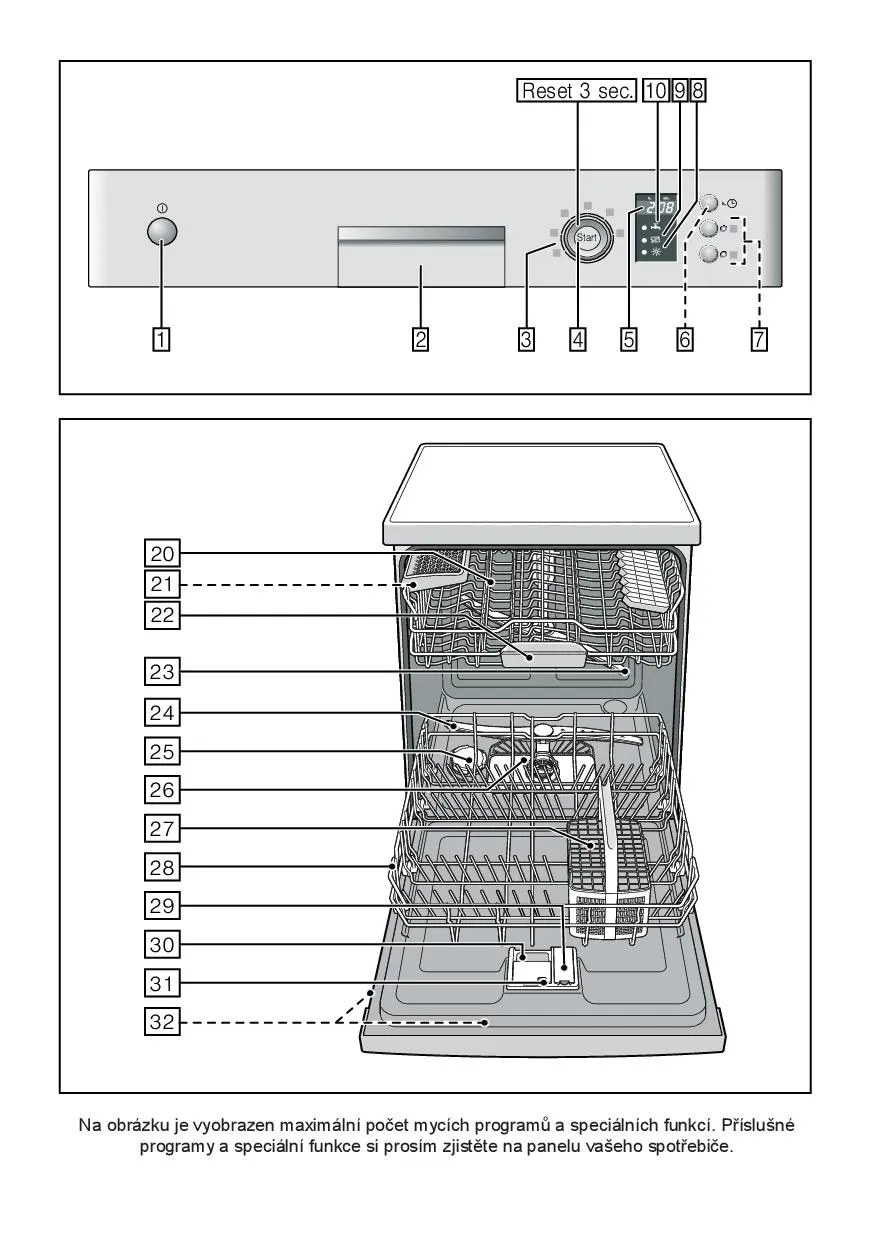 Reset 3 sec.
10
9
8
Start
1
2
3
4
5
6
7

20
21
22
23
24
25
26
27
28
29
30
31
32

Na obrázku je vyobrazen maximální počet mycích programů a speciálních funkcí. Příslušné programy a speciální funkce si prosím zjistěte na panelu vašeho spotřebiče.