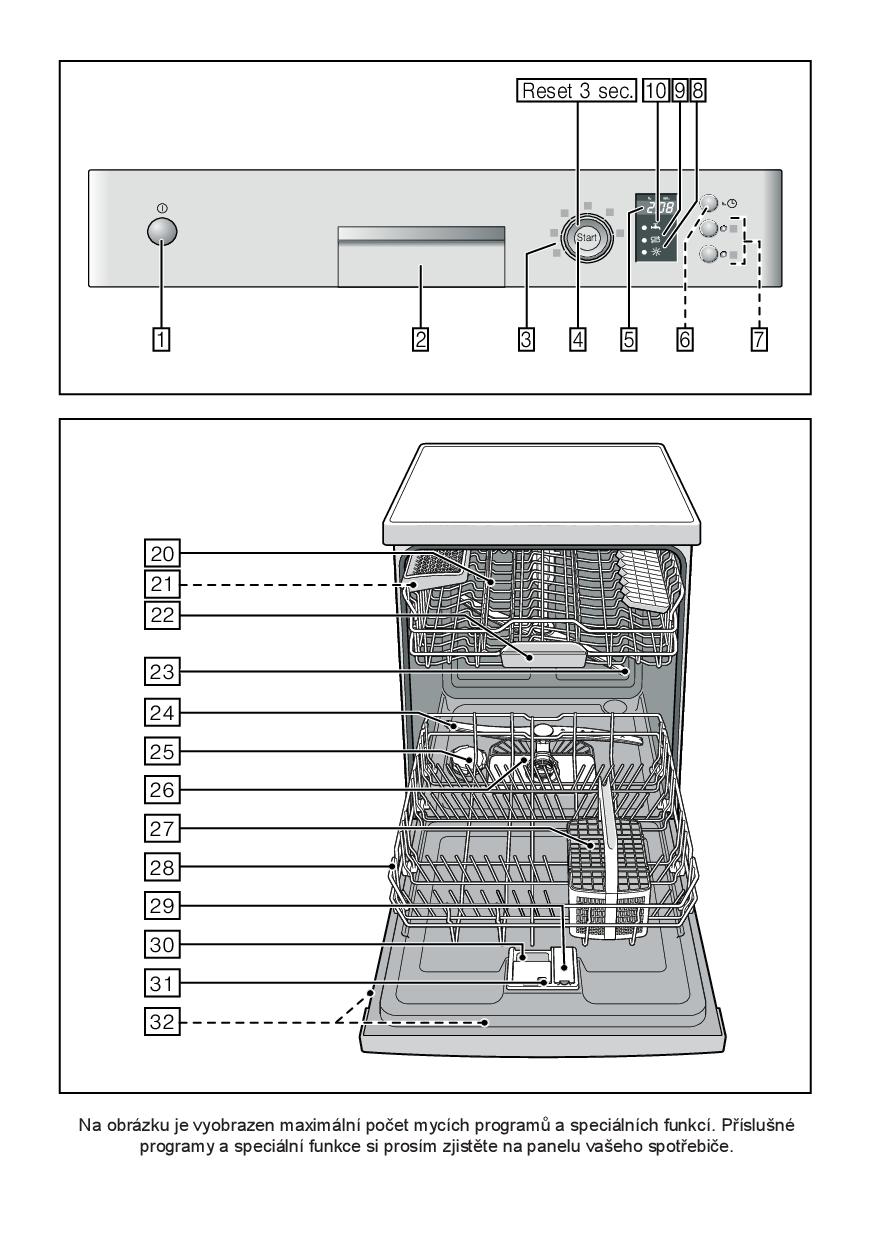 Reset 3 sec. 10 9 8

Start

2:08

1 2 3 4 5 6 7

20
21
22
23
24
25
26
27
28
29
30
31
32

Na obrázku je vyobrazen maximální počet mycích programů a speciálních funkcí. Příslušné programy a speciální funkce si prosím zjistěte na panelu vašeho spotřebiče.