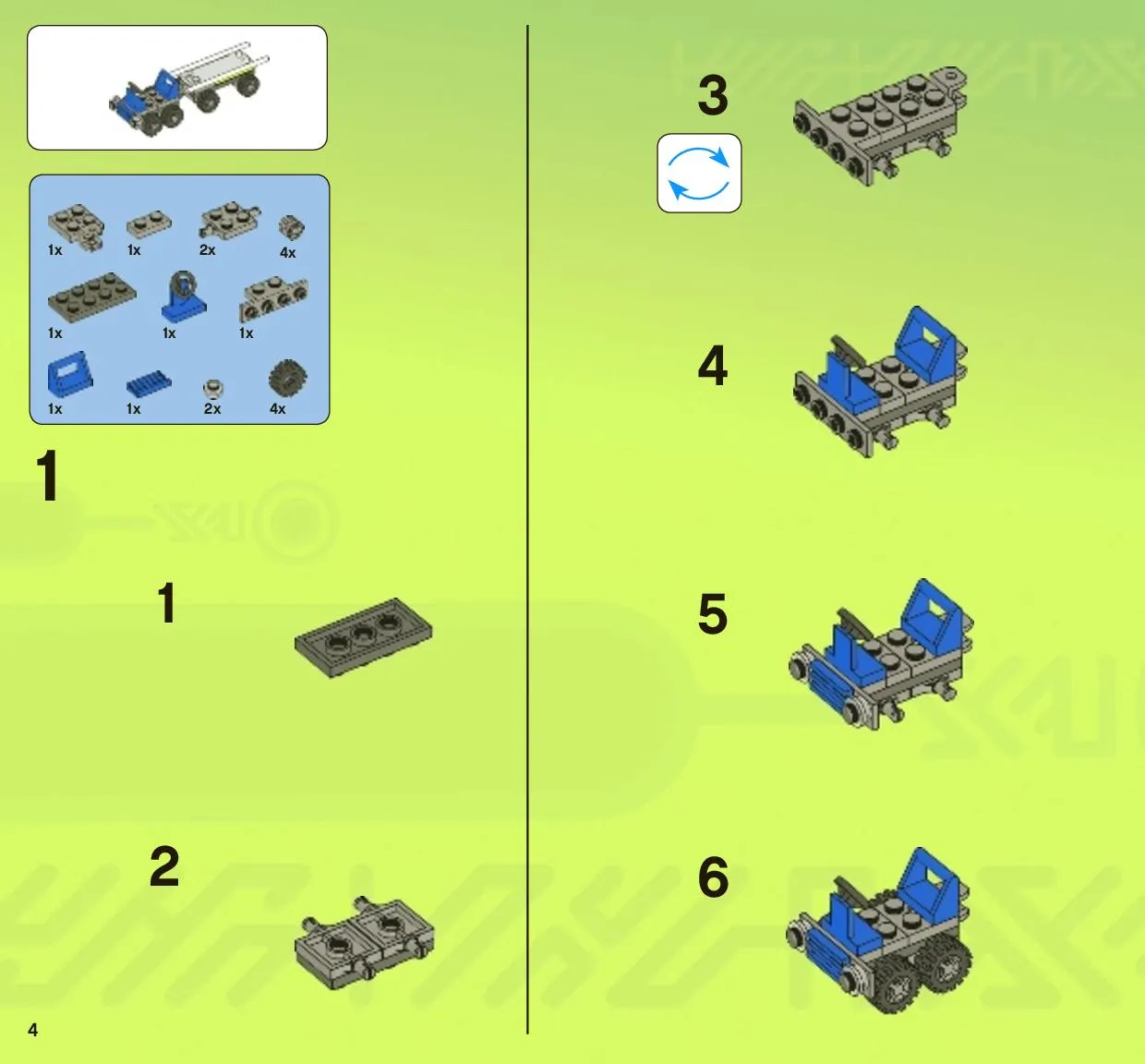 1x 1x 2x 4x
1x 1x 1x
1x 1x 2x 4x

1

1

2

3

4

5

6

4