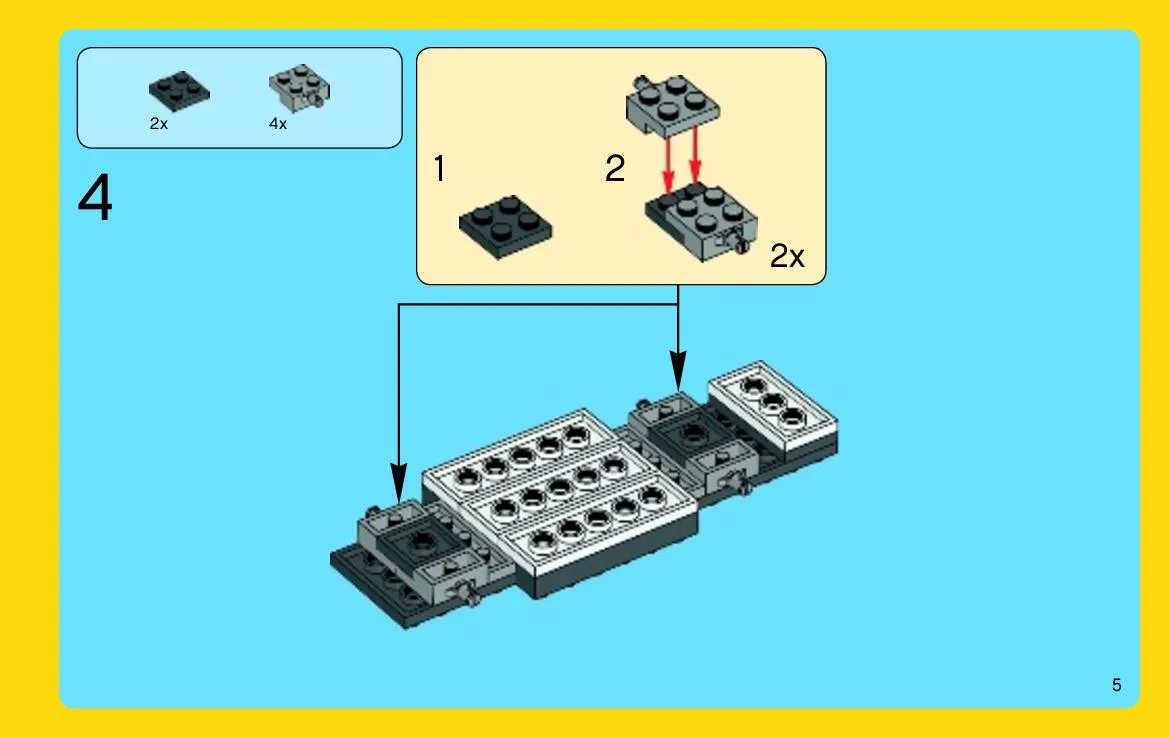 2x 4x

4

1

2

2x

5