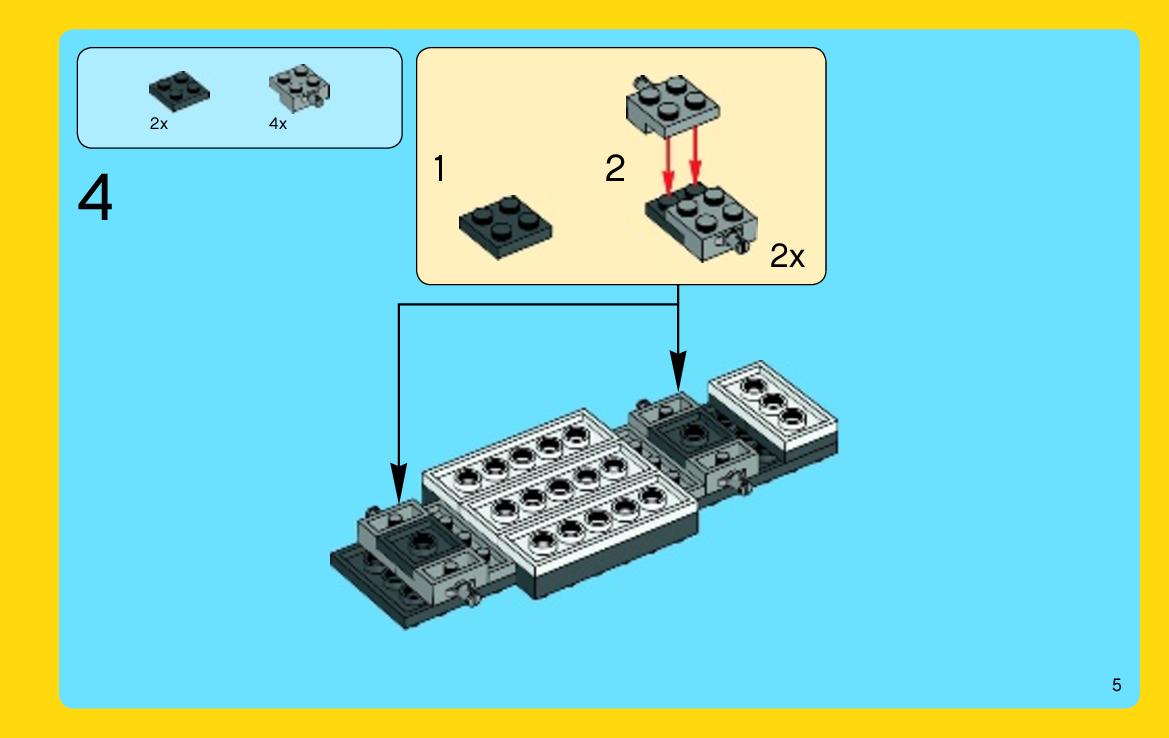 2x 4x

4

1 2

2x

5