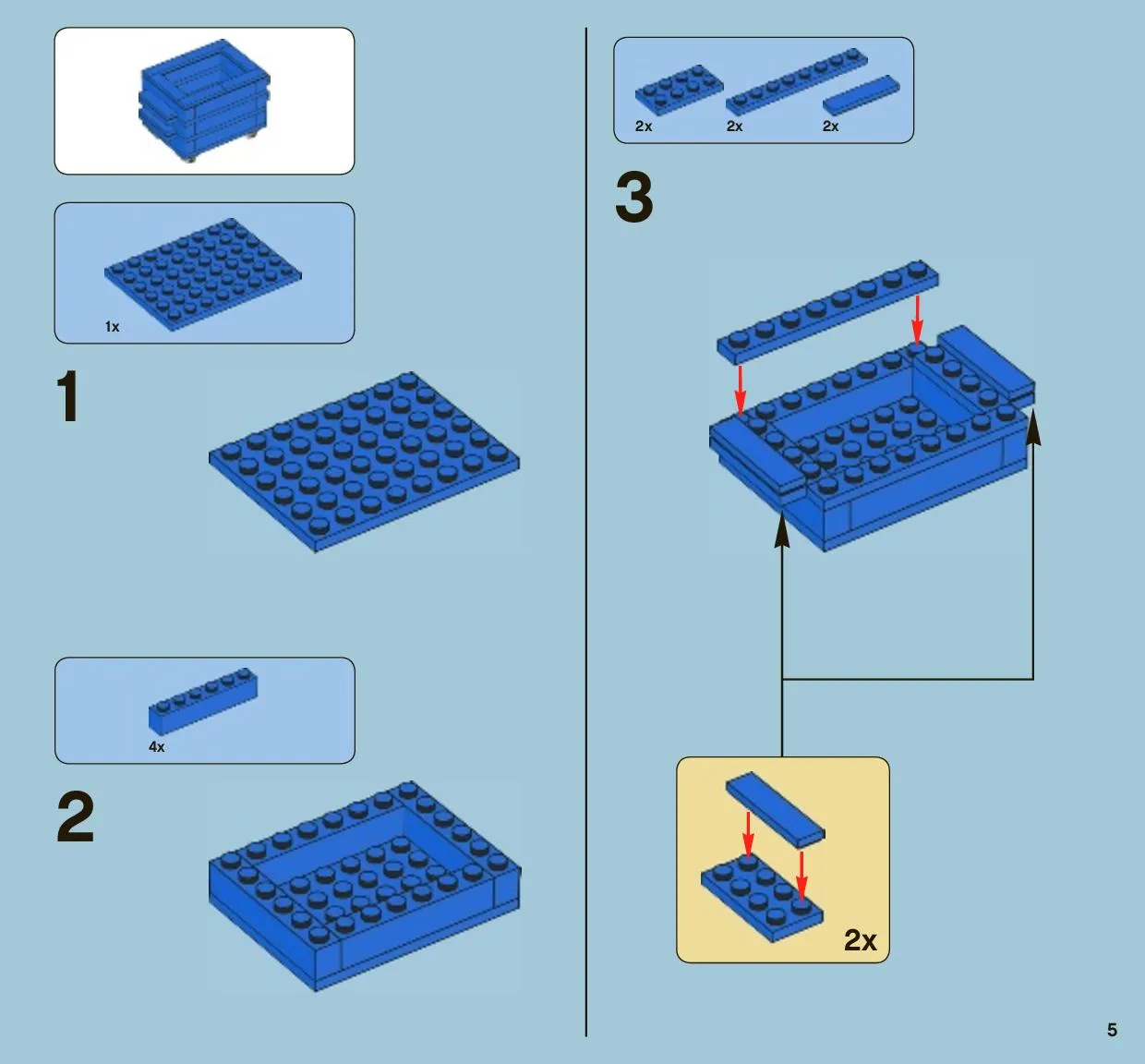 1x

1

4x

2

2x 2x 2x

3

2x

5