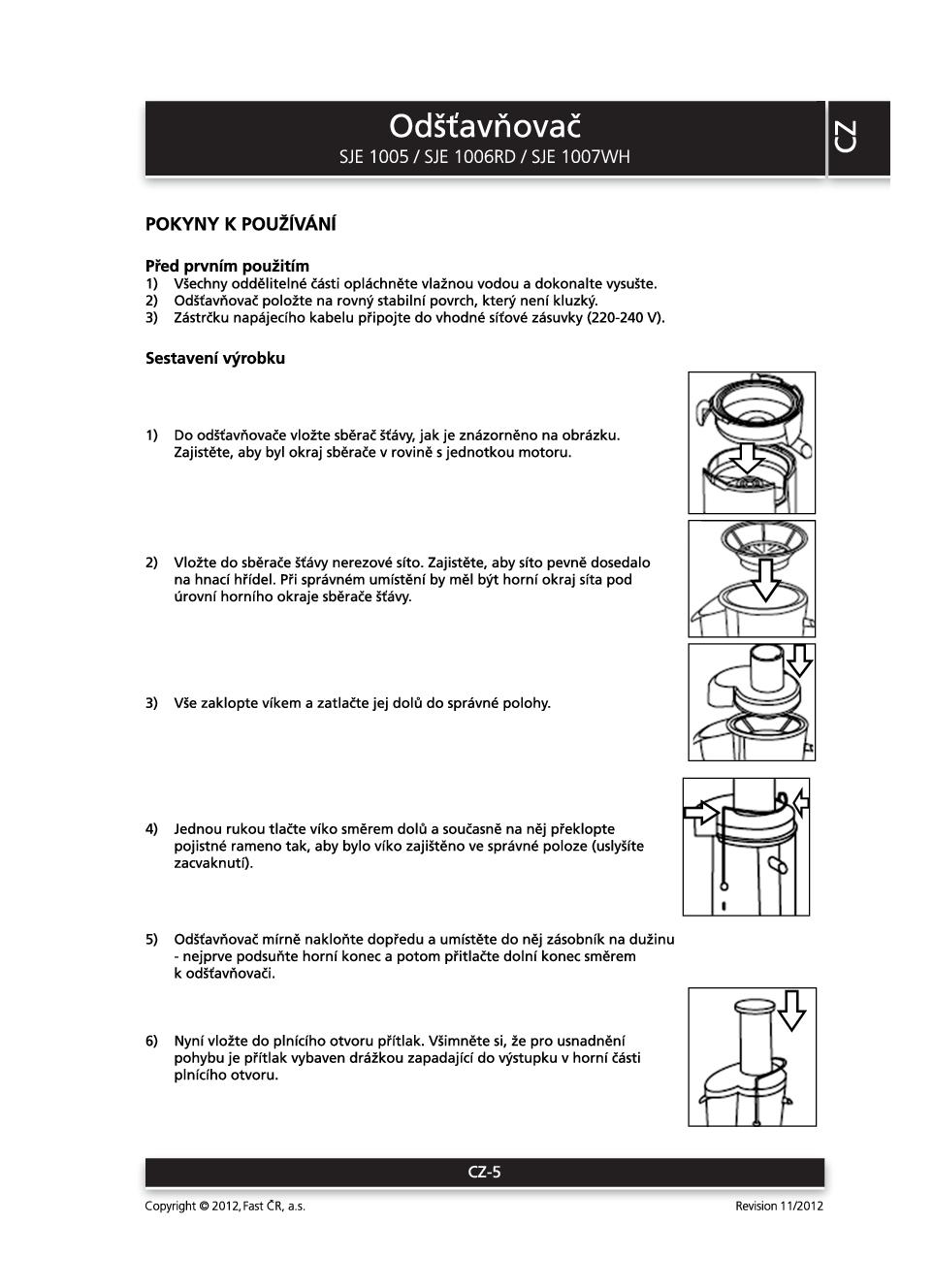 Odšťavňovač
SJE 1005 / SJE 1006RD / SJE 1007WH

CZ

POKYNY K POUŽÍVÁNÍ

Před prvním použitím
1) Všechny oddělitelné části opláchněte vlažnou vodou a dokonalte vysušte.
2) Odšťavňovač položte na rovný stabilní povrch, který není kluzký.
3) Zástrčku napájecího kabelu připojte do vhodné síťové zásuvky (220-240 V).

Sestavení výrobku

1) Do odšťavňovače vložte sběrač šťávy, jak je znázorněno na obrázku. Zajistěte, aby byl okraj sběrače v rovině s jednotkou motoru.

2) Vložte do sběrače šťávy nerezové síto. Zajistěte, aby síto pevně dosedalo na hnací hřídel. Při správném umístění by měl být horní okraj síta pod úrovní horního okraje sběrače šťávy.

3) Vše zaklopte víkem a zatlačte jej dolů do správné polohy.

4) Jednou rukou tlačte víko směrem dolů a současně na něj překlopte pojistné rameno tak, aby bylo víko zajištěno ve správné poloze (uslyšíte zacvaknutí).

5) Odšťavňovač mírně nakloňte dopředu a umístěte do něj zásobník na dužinu - nejprve podsuňte horní konec a potom přitlačte dolní konec směrem k odšťavňovači.

6) Nyní vložte do plnícího otvoru přítlak. Všimněte si, že pro usnadnění pohybu je přítlak vybaven drážkou zapadající do výstupku v horní části plnícího otvoru.

CZ-5

Copyright © 2012, Fast ČR, a.s.

Revision 11/2012