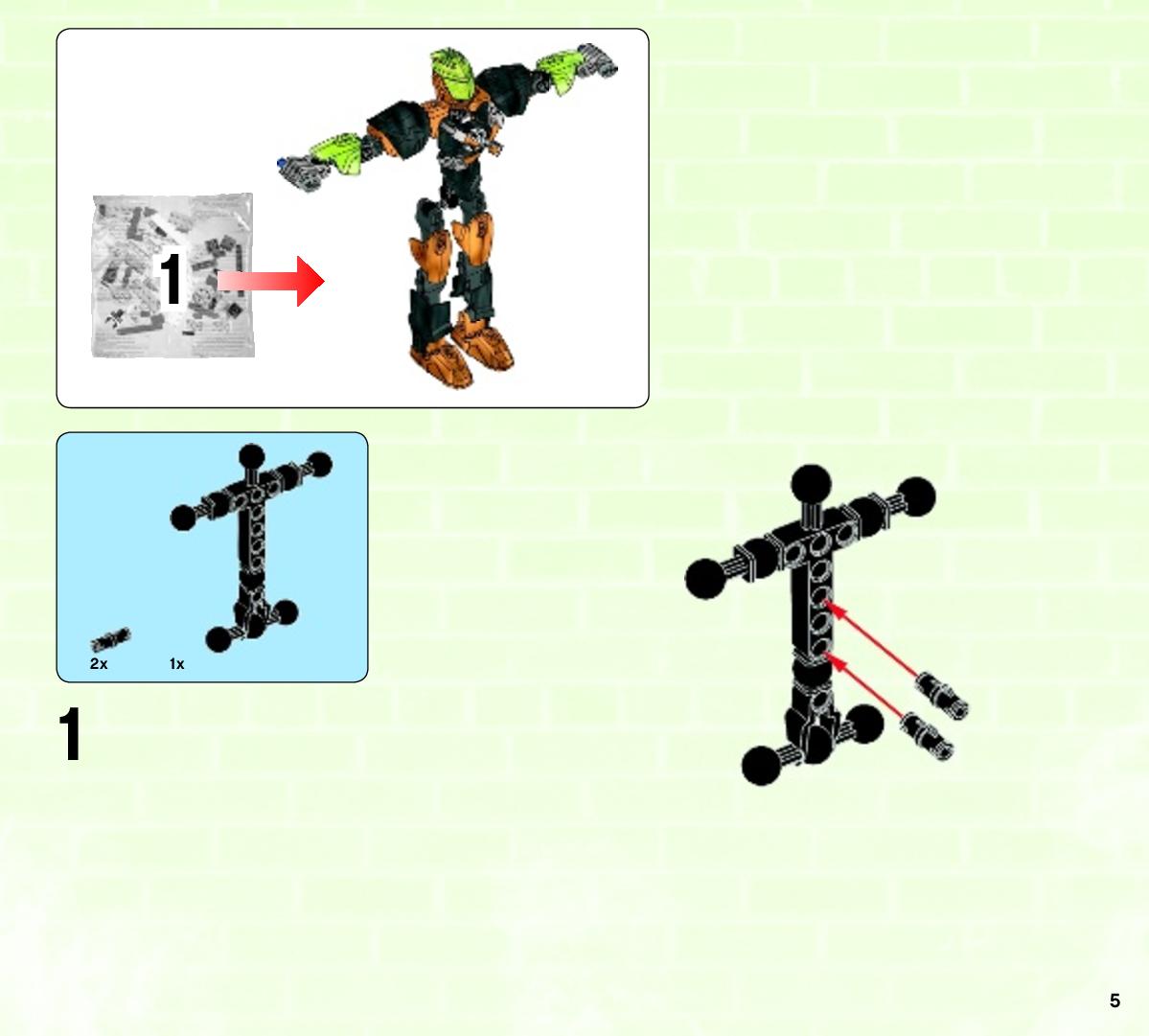 1

2x 1x

1

5