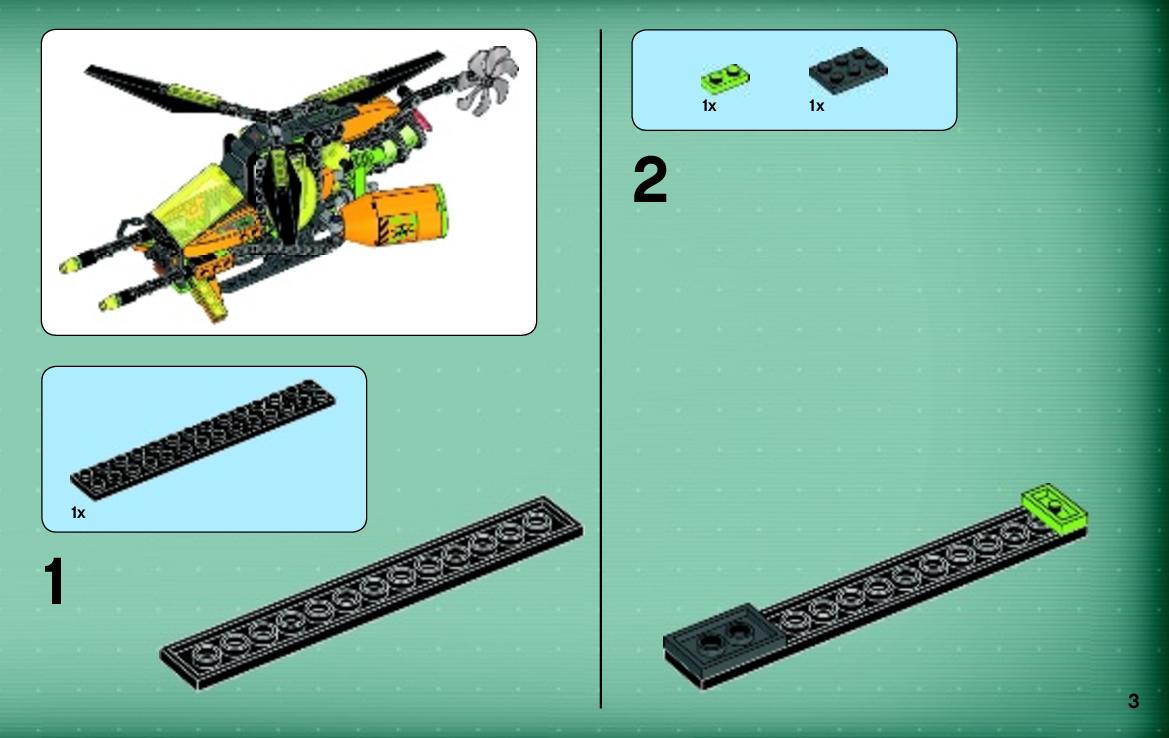 1x

1

1x
1x

2

3