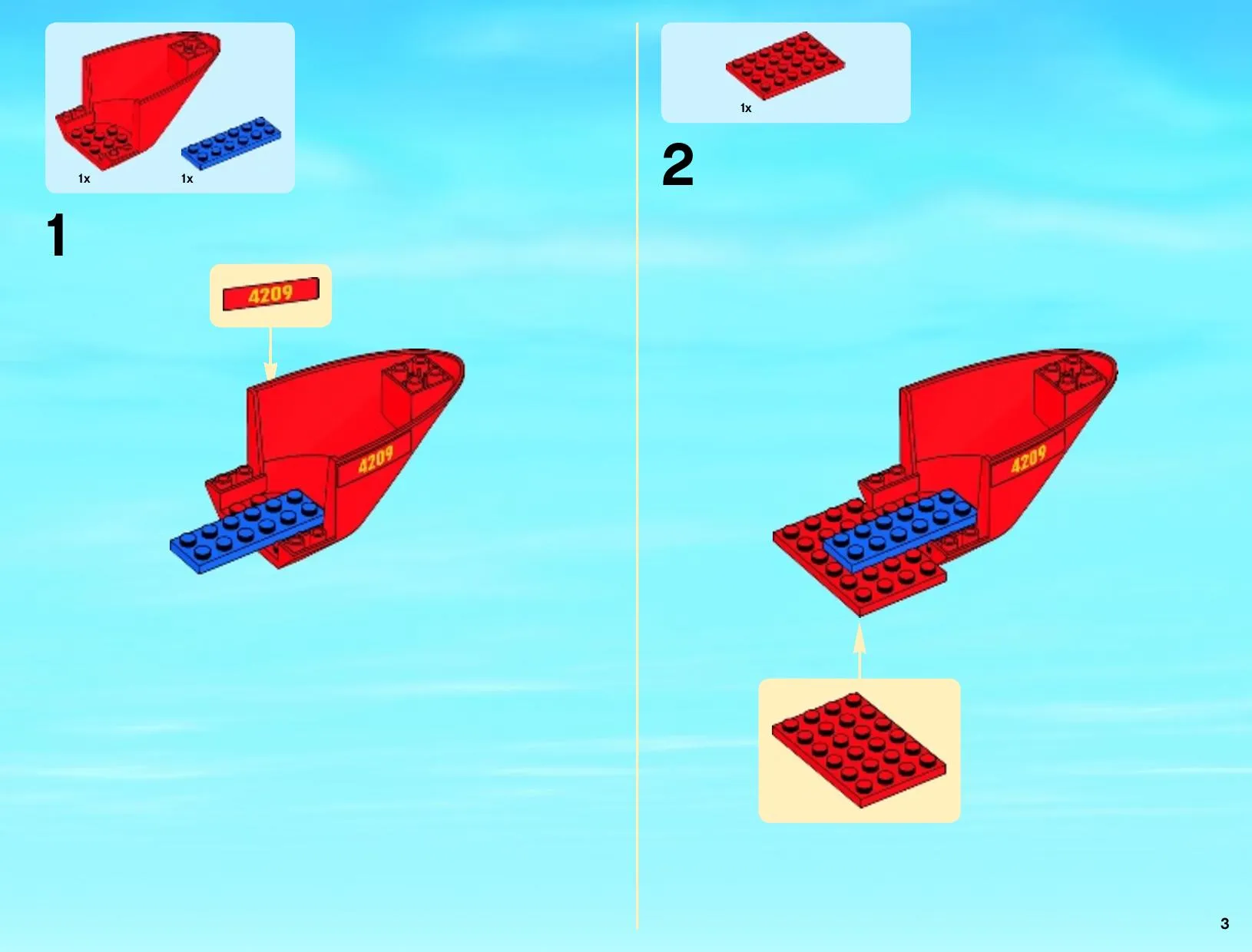 1x 1x

1

4209

4209

1x

2

4209

3