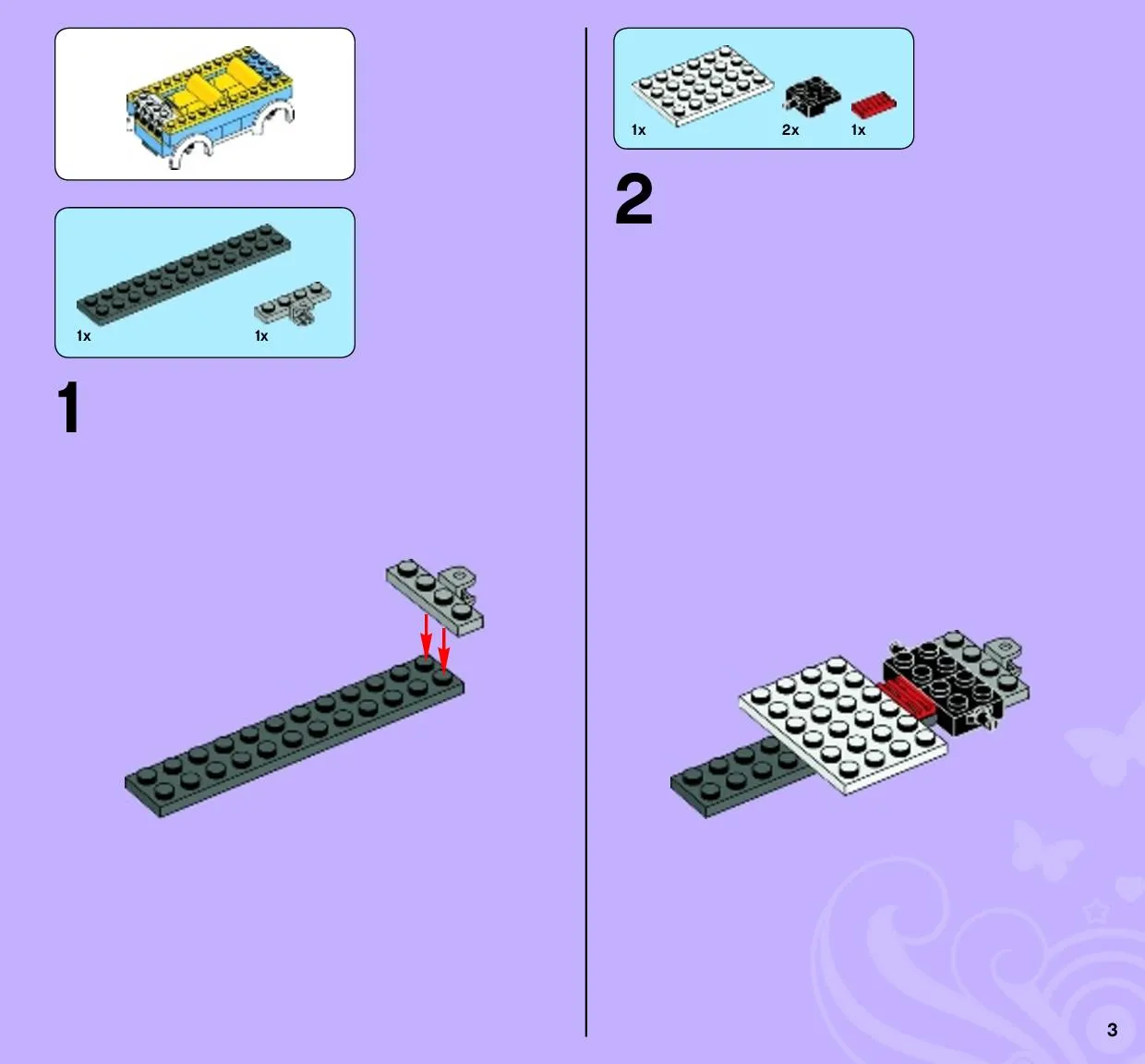 1x

1x

1

1x

2x

1x

2

3