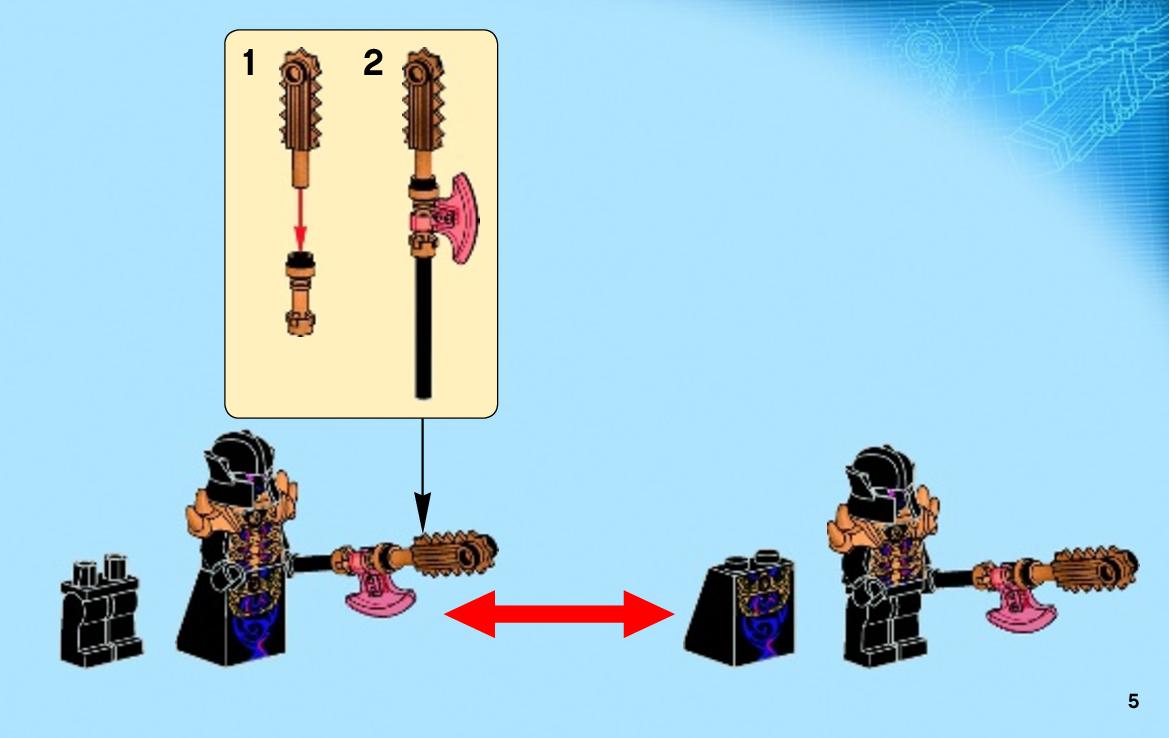 1 2

5