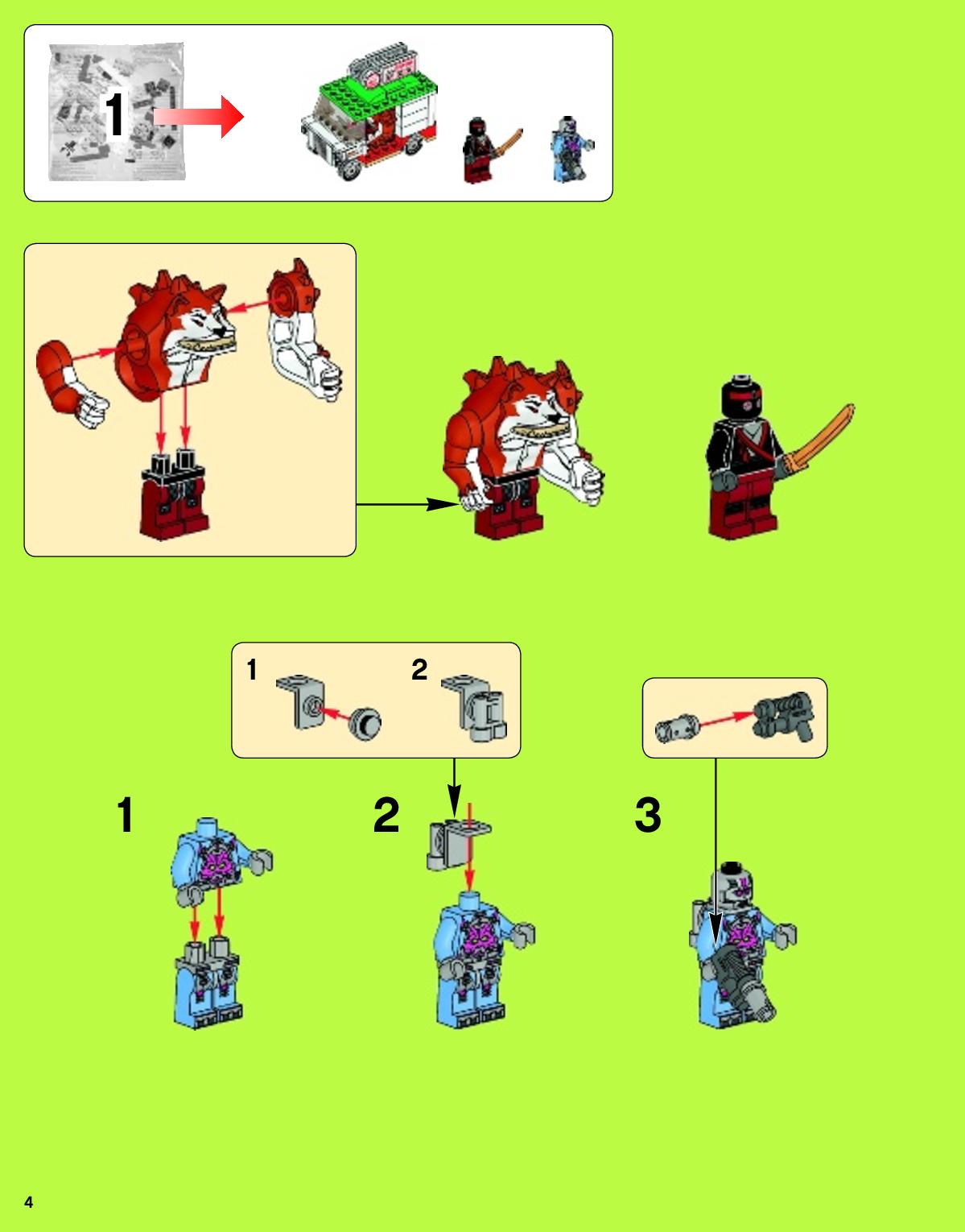 1

1

2

1

2

3

4