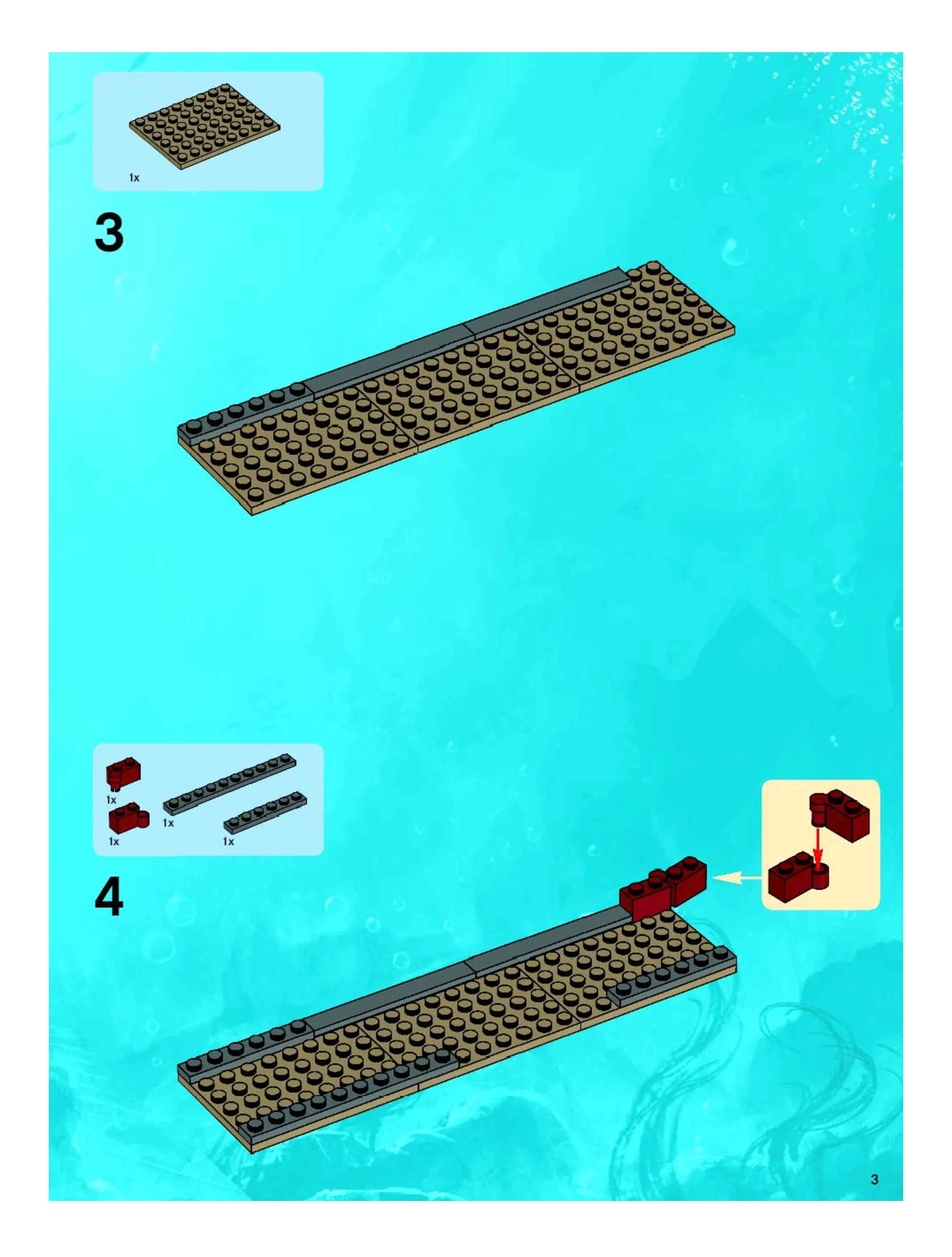 1x

3

1x
1x
1x
1x

4

3