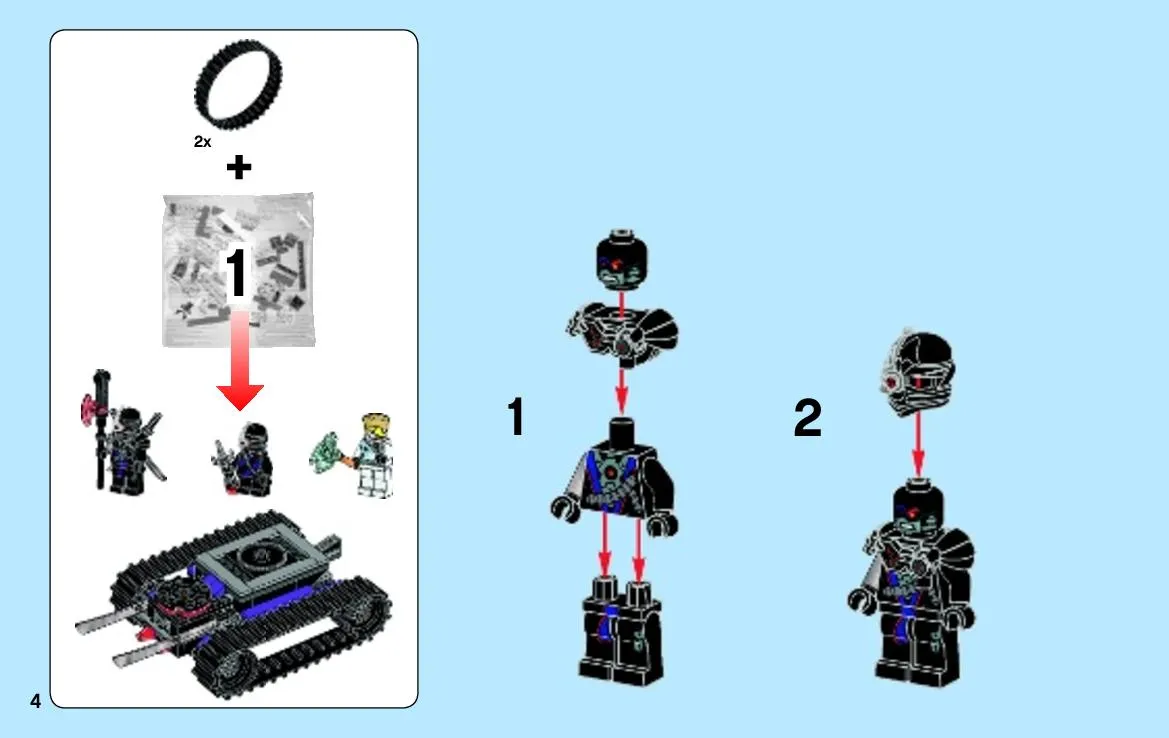 2x

+

1

1

2

4